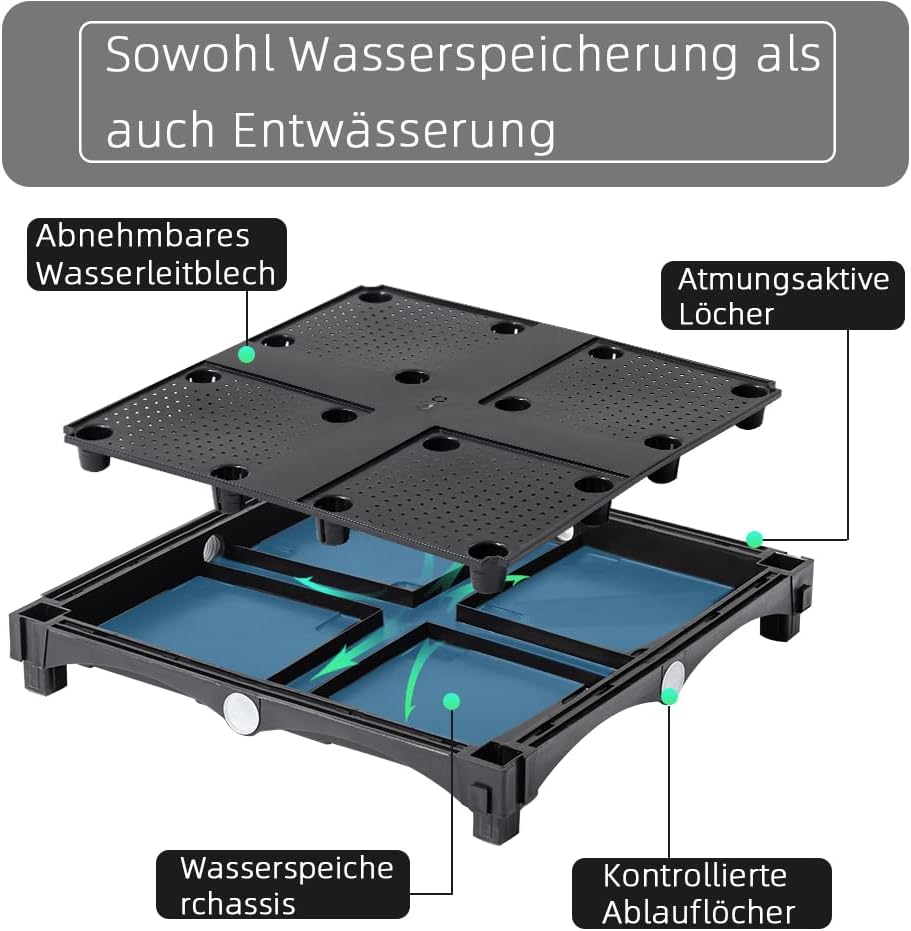 Sowohl Wasserspeicherung als auch Entwässerung

Abnehmbares Wasserleitblech

Atmungsaktive Löcher

Wasserspeiche rchassis

Kontrollierte Ablauflöcher