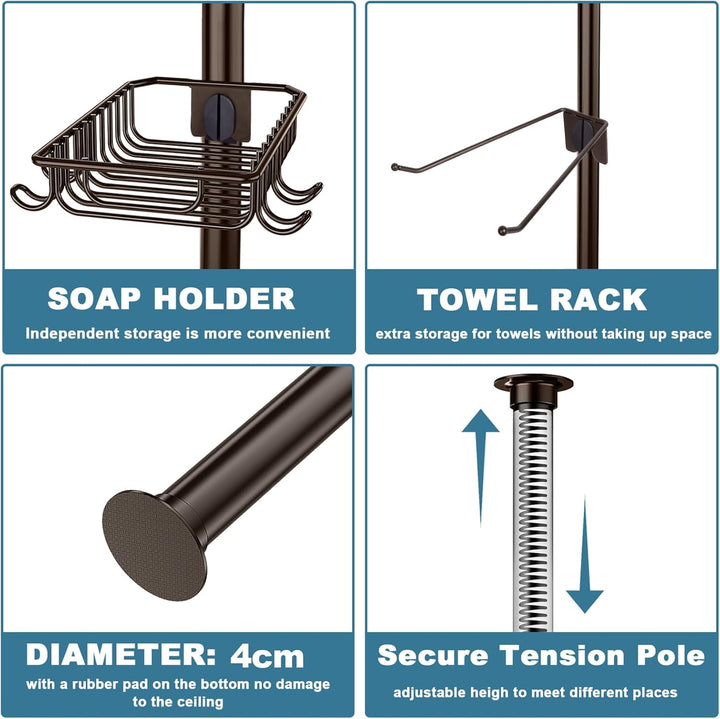 SOAP HOLDER

Independent storage is more convenient

TOWEL RACK

extra storage for towels without taking up space

DIAMETER: 4cm

with a rubber pad on the bottom no damage to the ceiling

Secure Tension Pole

adjustable heigh to meet different places