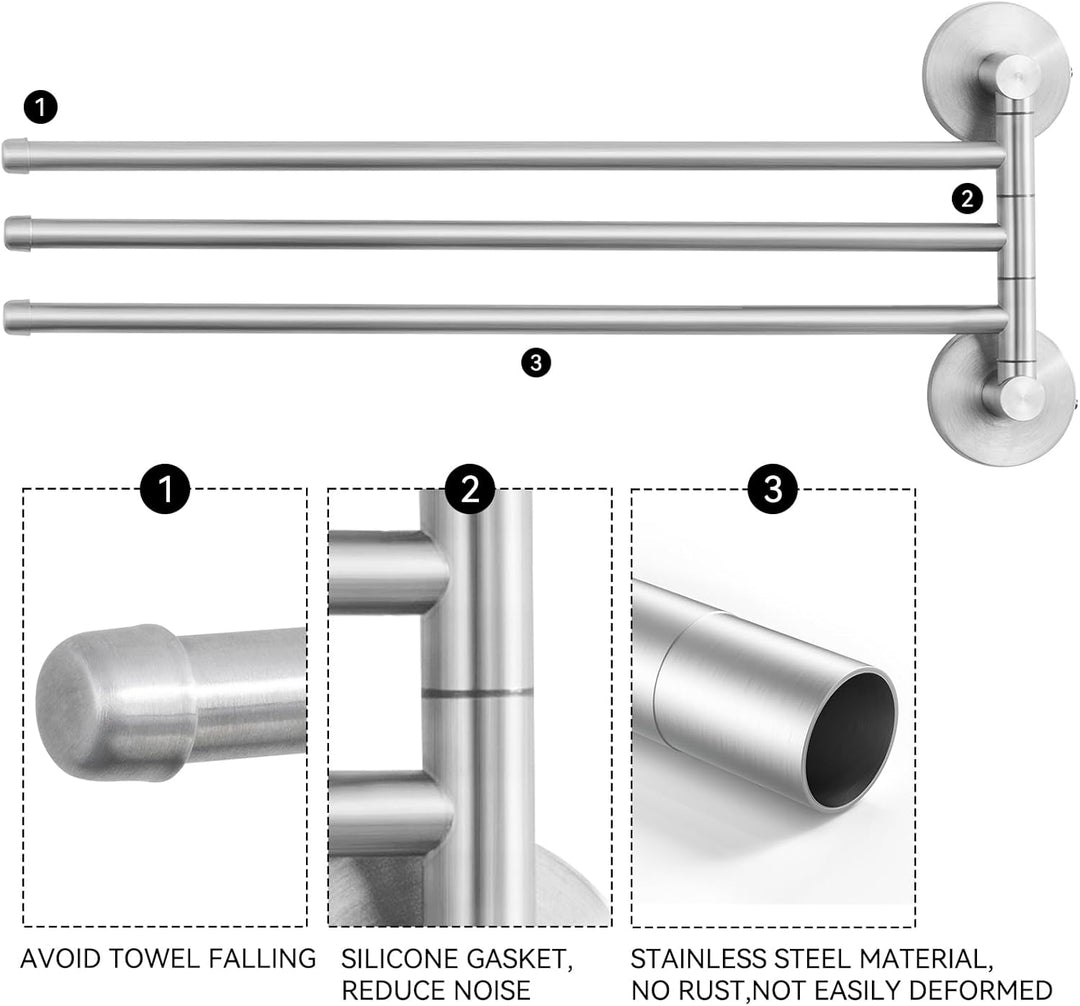 1

2

3

1

2

3

AVOID TOWEL FALLING

SILICONE GASKET, REDUCE NOISE

STAINLESS STEEL MATERIAL, NO RUST,NOT EASILY DEFORMED