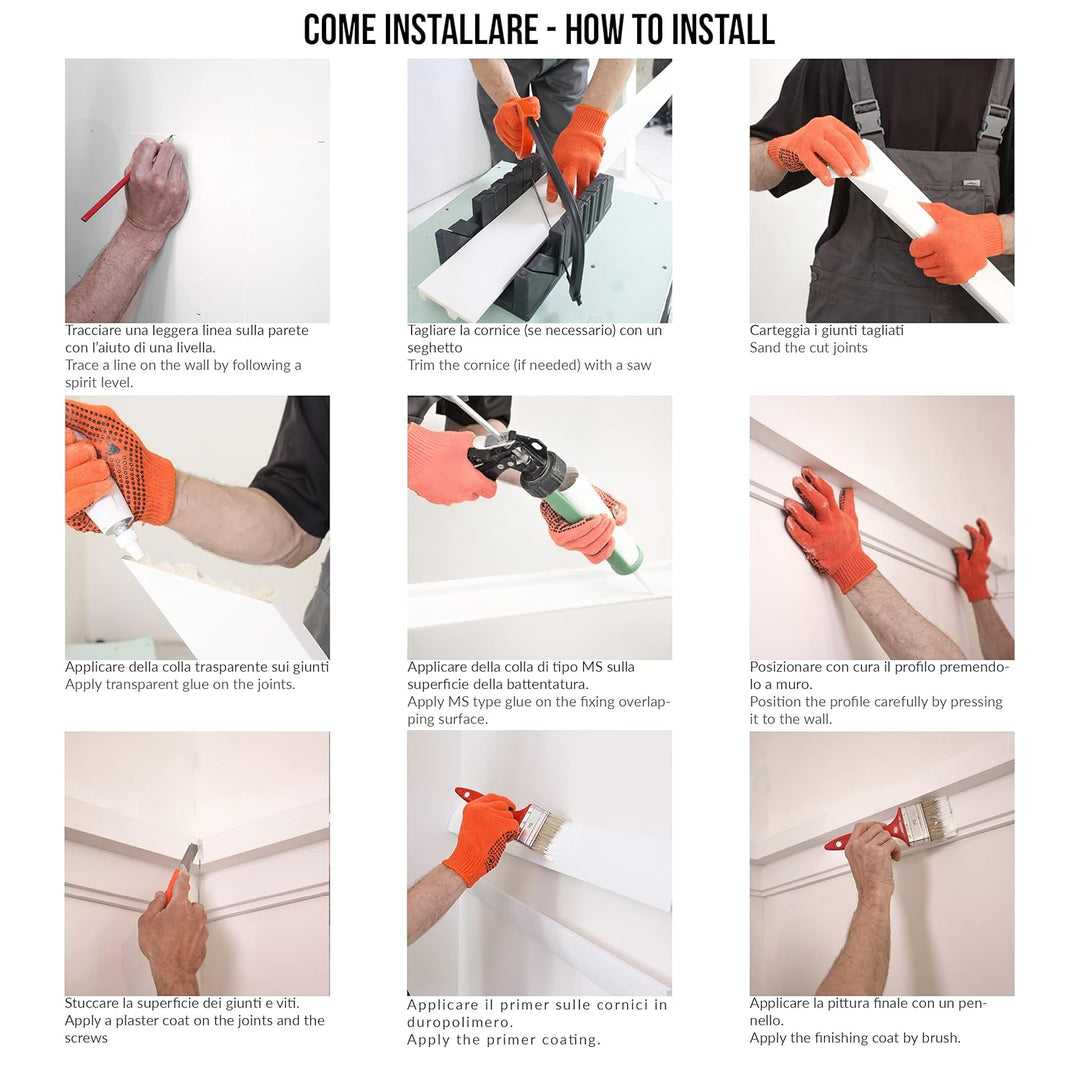 COME INSTALLARE - HOW TO INSTALL

Tracciare una leggera linea sulla parete con l'aiuto di una livella.
Trace a line on the wall by following a spirit level.

Tagliare la cornice (se necessario) con un seghetto
Trim the cornice (if needed) with a saw

Carteggia i giunti tagliati
Sand the cut joints

Applicare della colla trasparente sui giunti
Apply transparent glue on the joints.

Applicare della colla di tipo MS sulla superficie della battentatura.
Apply MS type glue on the fixing overlapping surface.

Posizionare con cura il profilo premendolo a muro.
Position the profile carefully by pressing it to the wall.

Stuccare la superficie dei giunti e viti.
Apply a plaster coat on the joints and the screws

Applicare il primer sulle cornici in duropolimero.
Apply the primer coating.

Applicare la pittura finale con un pennello.
Apply the finishing coat by brush.