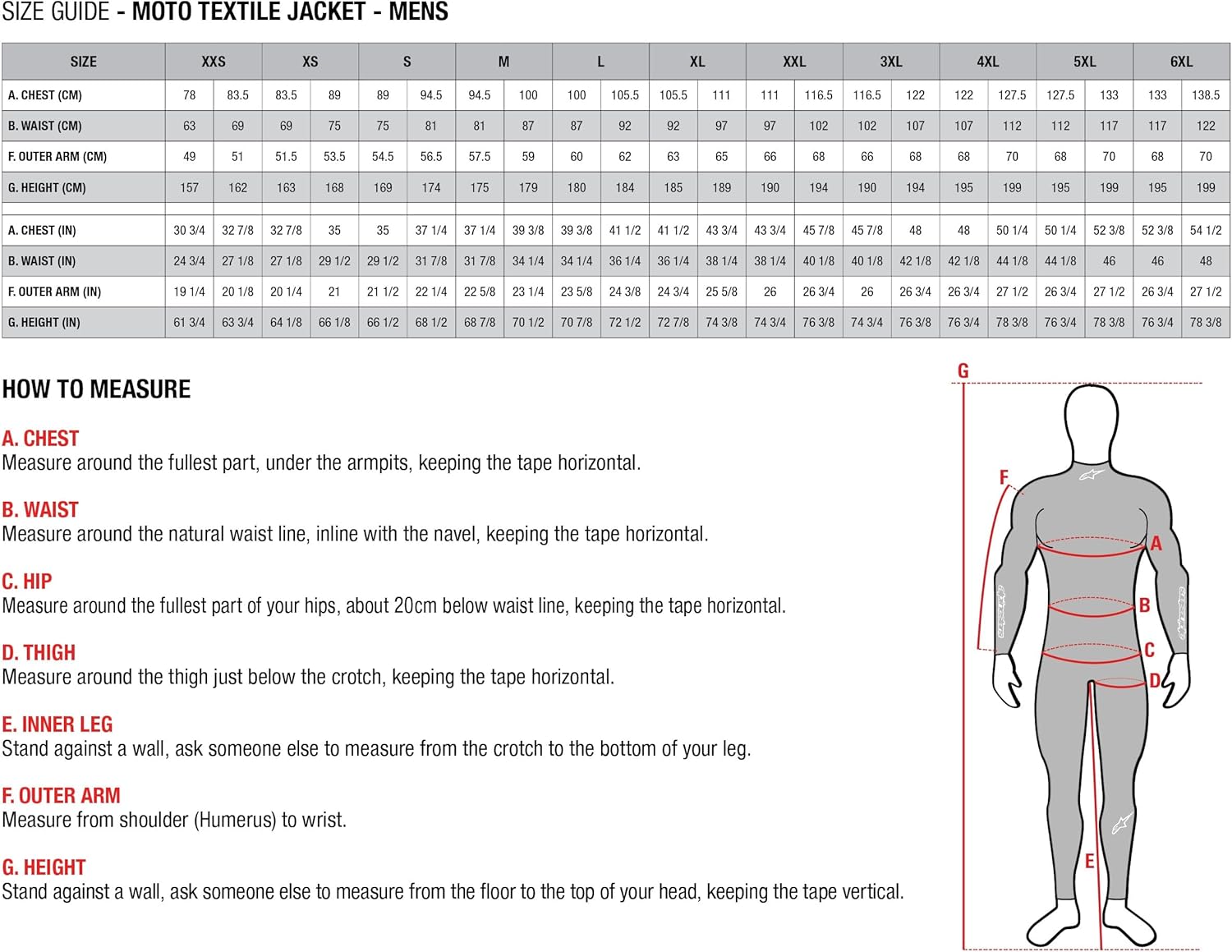 SIZE GUIDE - MOTO TEXTILE JACKET - MENS

| SIZE | XXS | | XS | | S | | M | | L | | XL | | XXL | | 3XL | | 4XL | | 5XL | | 6XL | |
|---|---|---|---|---|---|---|---|---|---|---|---|---|---|---|---|---|---|---|---|---|---|---|
| A. CHEST (CM) | 78 | 83.5 | 83.5 | 89 | 89 | 94.5 | 94.5 | 100 | 100 | 105.5 | 105.5 | 111 | 111 | 116.5 | 116.5 | 122 | 122 | 127.5 | 127.5 | 133 | 133 | 138.5 |
| B. WAIST (CM) | 63 | 69 | 69 | 75 | 75 | 81 | 81 | 87 | 87 | 92 | 92 | 97 | 97 | 102 | 102 | 107 | 107 | 112 | 112 | 117 | 117 | 122 |
| F. OUTER ARM (CM) | 49 | 51 | 51.5 | 53.5 | 54.5 | 56.5 | 57.5 | 59 | 60 | 62 | 63 | 65 | 66 | 68 | 66 | 68 | 68 | 70 | 68 | 70 | 68 | 70 |
| G. HEIGHT (CM) | 157 | 162 | 163 | 168 | 169 | 174 | 175 | 179 | 180 | 184 | 185 | 189 | 190 | 194 | 190 | 194 | 195 | 199 | 195 | 199 | 195 | 199 |
| A. CHEST (IN) | 30 3/4 | 32 7/8 | 32 7/8 | 35 | 35 | 37 1/4 | 37 1/4 | 39 3/8 | 39 3/8 | 41 1/2 | 41 1/2 | 43 3/4 | 43 3/4 | 45 7/8 | 45 7/8 | 48 | 48 | 50 1/4 | 50 1/4 | 52 3/8 | 52 3/8 | 54 1/2 |
| B. WAIST (IN) | 24 3/4 | 27 1/8 | 27 1/8 | 29 1/2 | 29 1/2 | 31 7/8 | 31 7/8 | 34 1/4 | 34 1/4 | 36 1/4 | 36 1/4 | 38 1/4 | 38 1/4 | 40 1/8 | 40 1/8 | 42 1/8 | 42 1/8 | 44 1/8 | 44 1/8 | 46 | 46 | 48 |
| F. OUTER ARM (IN) | 19 1/4 | 20 1/8 | 20 1/4 | 21 | 21 1/2 | 22 1/4 | 22 5/8 | 23 1/4 | 23 5/8 | 24 3/8 | 24 3/4 | 25 5/8 | 26 | 26 3/4 | 26 | 26 3/4 | 26 3/4 | 27 1/2 | 26 3/4 | 27 1/2 | 26 3/4 | 27 1/2 |
| G. HEIGHT (IN) | 61 3/4 | 63 3/4 | 64 1/8 | 66 1/8 | 66 1/2 | 68 1/2 | 68 7/8 | 70 1/2 | 70 7/8 | 72 1/2 | 72 7/8 | 74 3/8 | 74 3/4 | 76 3/8 | 74 3/4 | 76 3/8 | 76 3/4 | 78 3/8 | 76 3/4 | 78 3/8 | 76 3/4 | 78 3/8 |

HOW TO MEASURE

A. CHEST
Measure around the fullest part, under the armpits, keeping the tape horizontal.

B. WAIST
Measure around the natural waist line, inline with the navel, keeping the tape horizontal.

C. HIP
Measure around the fullest part of your hips, about 20cm below waist line, keeping the tape horizontal.

D. THIGH
Measure around the thigh just below the crotch, keeping the tape horizontal.

E. INNER LEG
Stand against a wall, ask someone else to measure from the crotch to the bottom of your leg.

F. OUTER ARM
Measure from shoulder (Humerus) to wrist.

G. HEIGHT
Stand against a wall, ask someone else to measure from the floor to the top of your head, keeping the tape vertical.

G
F
A
B
C
D
E