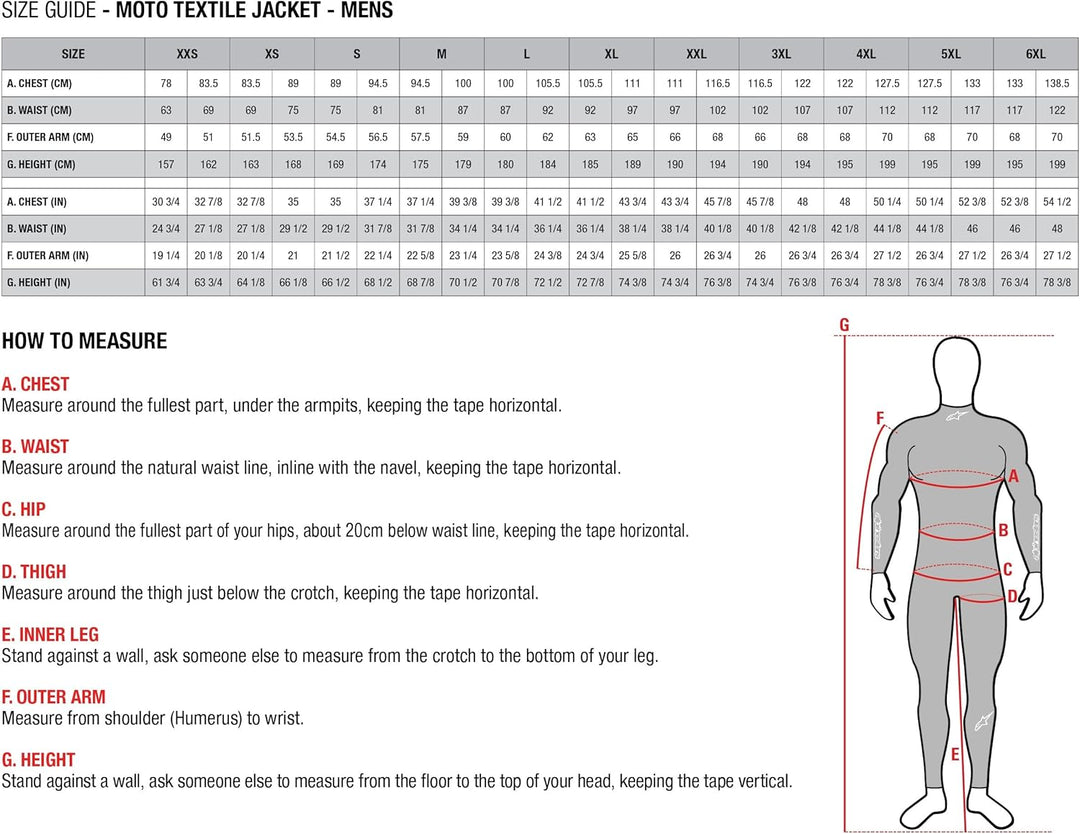 SIZE GUIDE - MOTO TEXTILE JACKET - MENS

| SIZE | XXS | | XS | | S | | M | | L | | XL | | XXL | | 3XL | | 4XL | | 5XL | | 6XL | |
|---|---|---|---|---|---|---|---|---|---|---|---|---|---|---|---|---|---|---|---|---|---|---|
| A. CHEST (CM) | 78 | 83.5 | 83.5 | 89 | 89 | 94.5 | 94.5 | 100 | 100 | 105.5 | 105.5 | 111 | 111 | 116.5 | 116.5 | 122 | 122 | 127.5 | 127.5 | 133 | 133 | 138.5 |
| B. WAIST (CM) | 63 | 69 | 69 | 75 | 75 | 81 | 81 | 87 | 87 | 92 | 92 | 97 | 97 | 102 | 102 | 107 | 107 | 112 | 112 | 117 | 117 | 122 |
| F. OUTER ARM (CM) | 49 | 51 | 51.5 | 53.5 | 54.5 | 56.5 | 57.5 | 59 | 60 | 62 | 63 | 65 | 66 | 68 | 66 | 68 | 68 | 70 | 68 | 70 | 68 | 70 |
| G. HEIGHT (CM) | 157 | 162 | 163 | 168 | 169 | 174 | 175 | 179 | 180 | 184 | 185 | 189 | 190 | 194 | 190 | 194 | 195 | 199 | 195 | 199 | 195 | 199 |
| A. CHEST (IN) | 30 3/4 | 32 7/8 | 32 7/8 | 35 | 35 | 37 1/4 | 37 1/4 | 39 3/8 | 39 3/8 | 41 1/2 | 41 1/2 | 43 3/4 | 43 3/4 | 45 7/8 | 45 7/8 | 48 | 48 | 50 1/4 | 50 1/4 | 52 3/8 | 52 3/8 | 54 1/2 |
| B. WAIST (IN) | 24 3/4 | 27 1/8 | 27 1/8 | 29 1/2 | 29 1/2 | 31 7/8 | 31 7/8 | 34 1/4 | 34 1/4 | 36 1/4 | 36 1/4 | 38 1/4 | 38 1/4 | 40 1/8 | 40 1/8 | 42 1/8 | 42 1/8 | 44 1/8 | 44 1/8 | 46 | 46 | 48 |
| F. OUTER ARM (IN) | 19 1/4 | 20 1/8 | 20 1/4 | 21 | 21 1/2 | 22 1/4 | 22 5/8 | 23 1/4 | 23 5/8 | 24 3/8 | 24 3/4 | 25 5/8 | 26 | 26 3/4 | 26 | 26 3/4 | 26 3/4 | 27 1/2 | 26 3/4 | 27 1/2 | 26 3/4 | 27 1/2 |
| G. HEIGHT (IN) | 61 3/4 | 63 3/4 | 64 1/8 | 66 1/8 | 66 1/2 | 68 1/2 | 68 7/8 | 70 1/2 | 70 7/8 | 72 1/2 | 72 7/8 | 74 3/8 | 74 3/4 | 76 3/8 | 74 3/4 | 76 3/8 | 76 3/4 | 78 3/8 | 76 3/4 | 78 3/8 | 76 3/4 | 78 3/8 |

HOW TO MEASURE

A. CHEST
Measure around the fullest part, under the armpits, keeping the tape horizontal.

B. WAIST
Measure around the natural waist line, inline with the navel, keeping the tape horizontal.

C. HIP
Measure around the fullest part of your hips, about 20cm below waist line, keeping the tape horizontal.

D. THIGH
Measure around the thigh just below the crotch, keeping the tape horizontal.

E. INNER LEG
Stand against a wall, ask someone else to measure from the crotch to the bottom of your leg.

F. OUTER ARM
Measure from shoulder (Humerus) to wrist.

G. HEIGHT
Stand against a wall, ask someone else to measure from the floor to the top of your head, keeping the tape vertical.

G
F
A
B
C
D
E