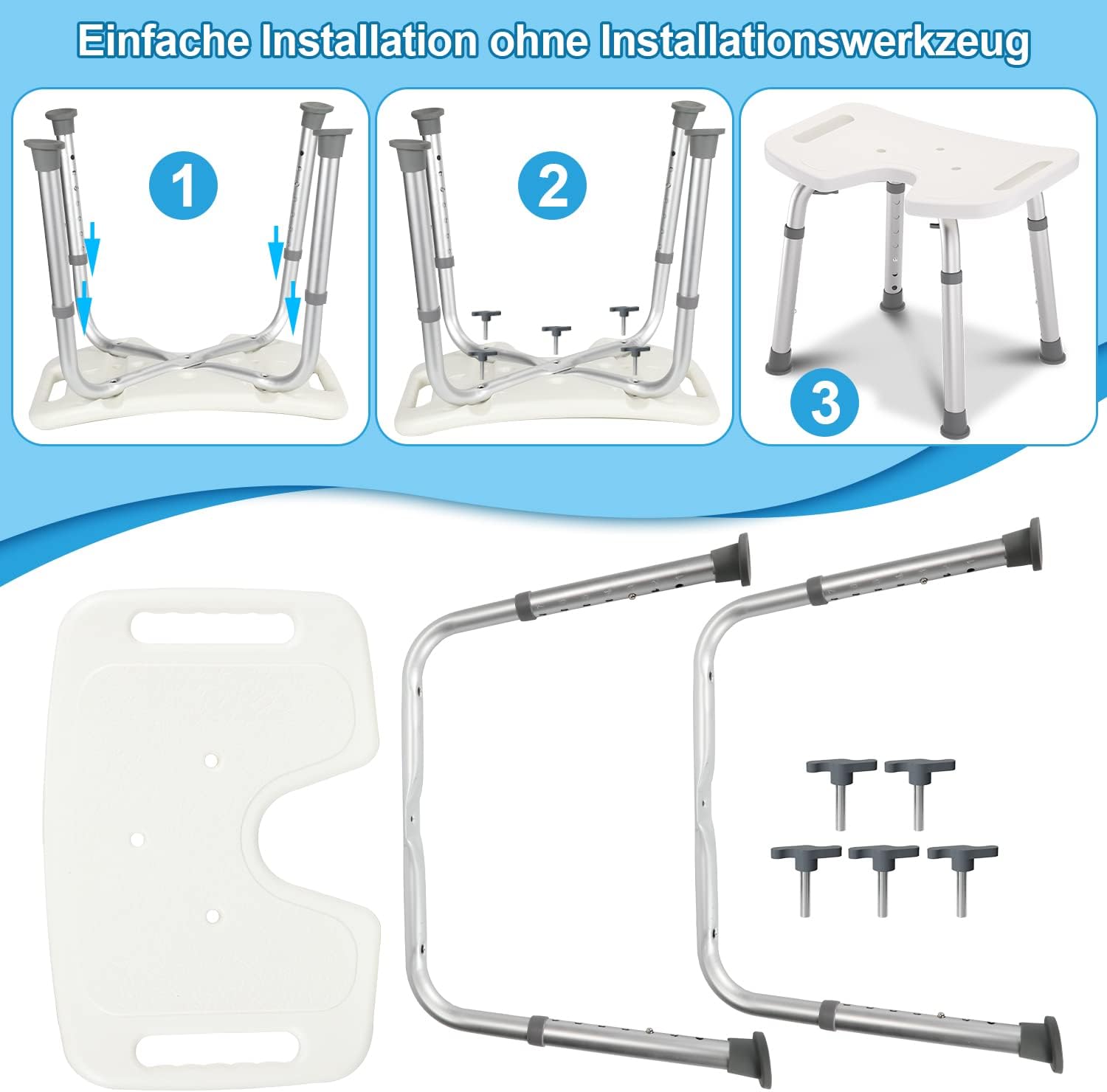 Einfache Installation ohne Installationswerkzeug

1

2

3