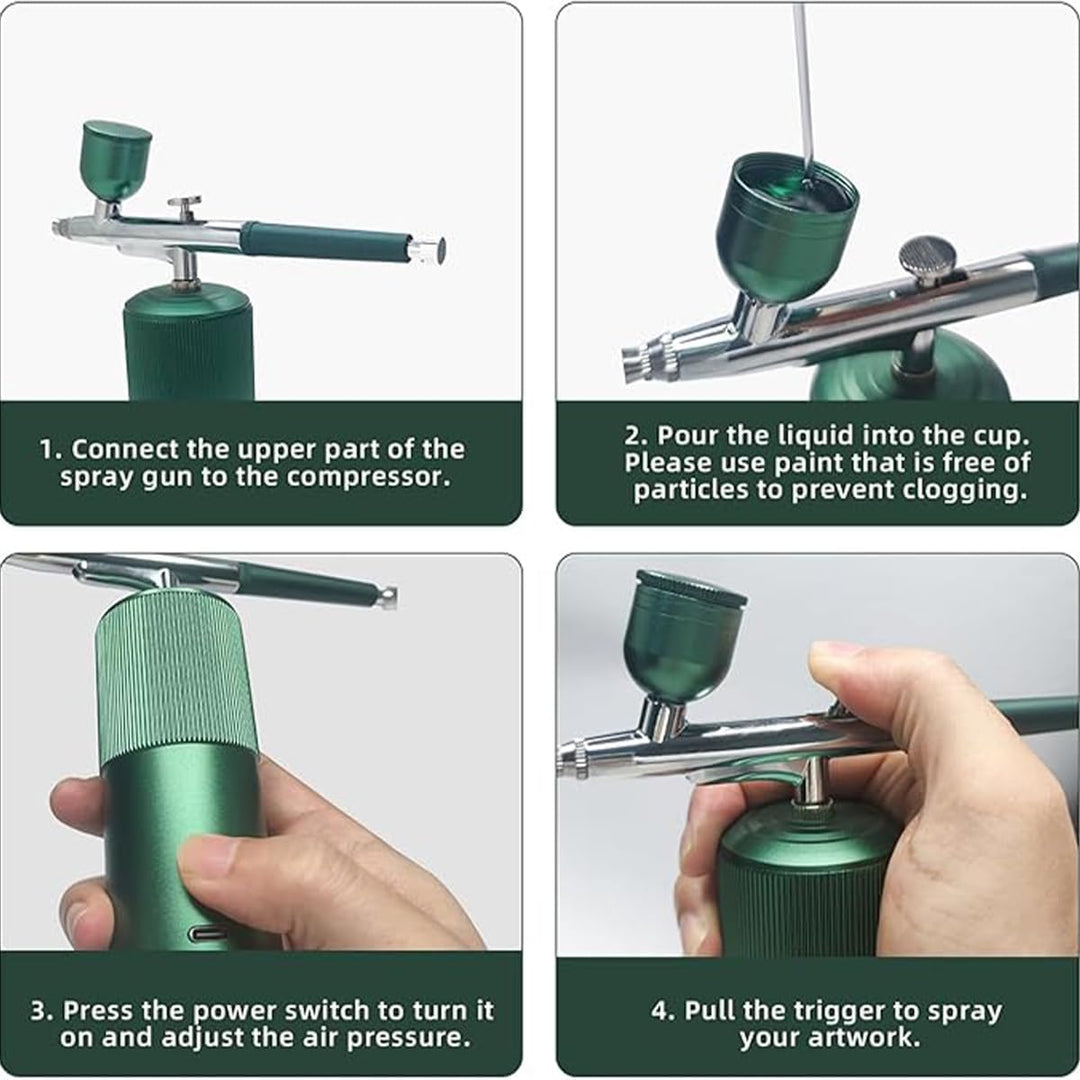 1. Connect the upper part of the spray gun to the compressor.

2. Pour the liquid into the cup. Please use paint that is free of particles to prevent clogging.

3. Press the power switch to turn it on and adjust the air pressure.

4. Pull the trigger to spray your artwork.