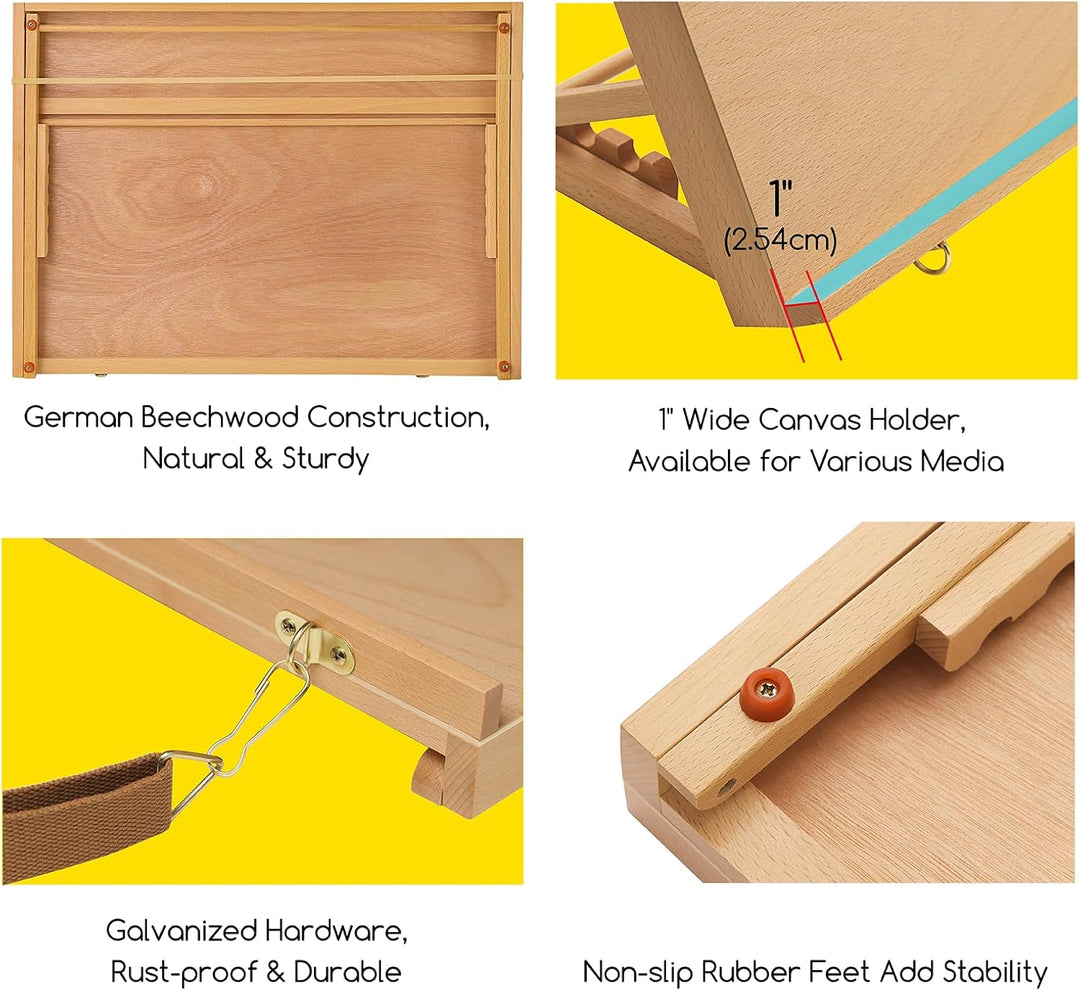 German Beechwood Construction, Natural & Sturdy

1"
(2.54cm)

1" Wide Canvas Holder, Available for Various Media

Galvanized Hardware, Rust-proof & Durable

Non-slip Rubber Feet Add Stability