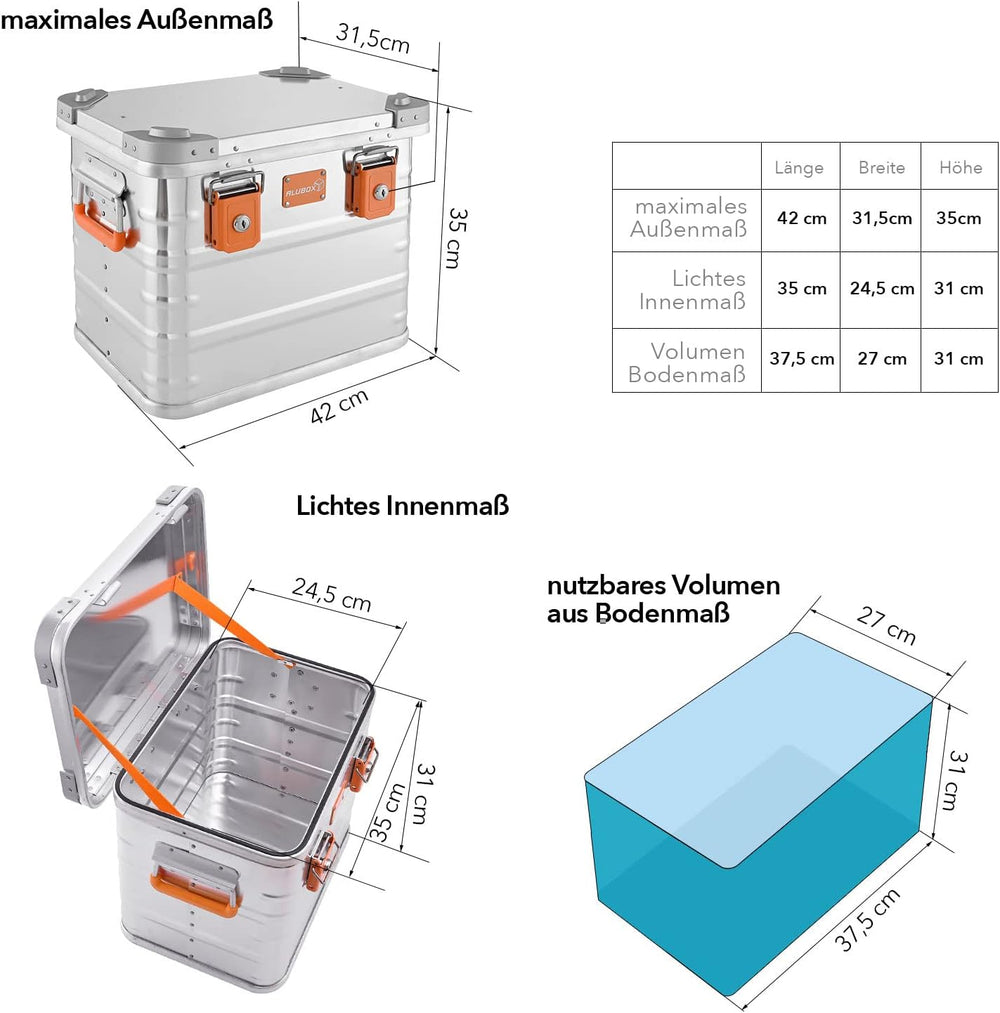 maximales Außenmaß

31,5cm

ALUBOX

35 cm

42 cm

| | Länge | Breite | Höhe |
|---|---|---|---|
| maximales Außenmaß | 42 cm | 31,5cm | 35cm |
| Lichtes Innenmaß | 35 cm | 24,5 cm | 31 cm |
| Volumen Bodenmaß | 37,5 cm | 27 cm | 31 cm |

Lichtes Innenmaß

24,5 cm

31 cm

35 cm

nutzbares Volumen aus Bodenmaß

27 cm

31 cm

37,5 cm