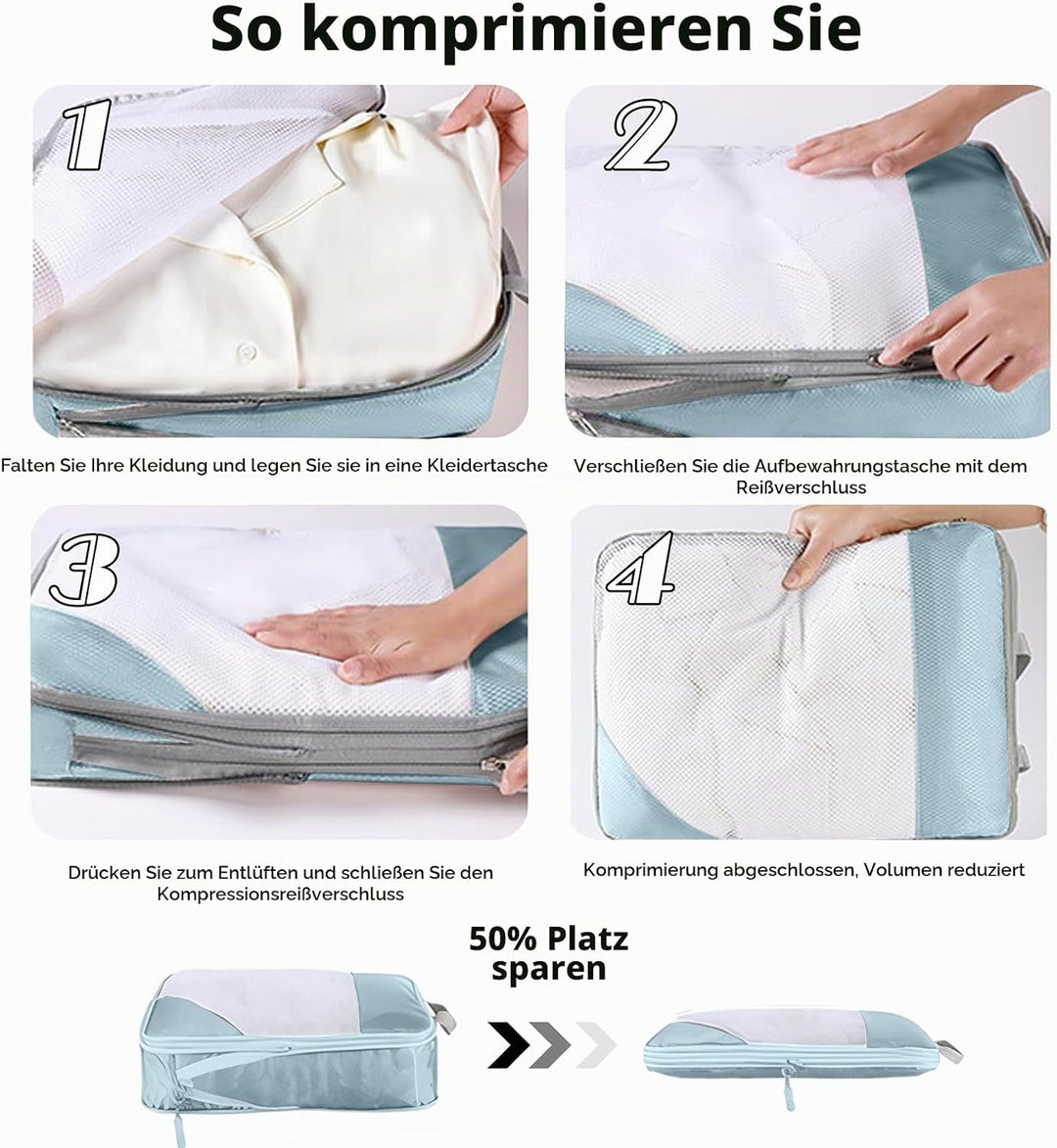 So komprimieren Sie

1

Falten Sie Ihre Kleidung und legen Sie sie in eine Kleidertasche

2

Verschließen Sie die Aufbewahrungstasche mit dem Reißverschluss

3

Drücken Sie zum Entlüften und schließen Sie den Kompressionsreißverschluss

4

Komprimierung abgeschlossen, Volumen reduziert

50% Platz sparen