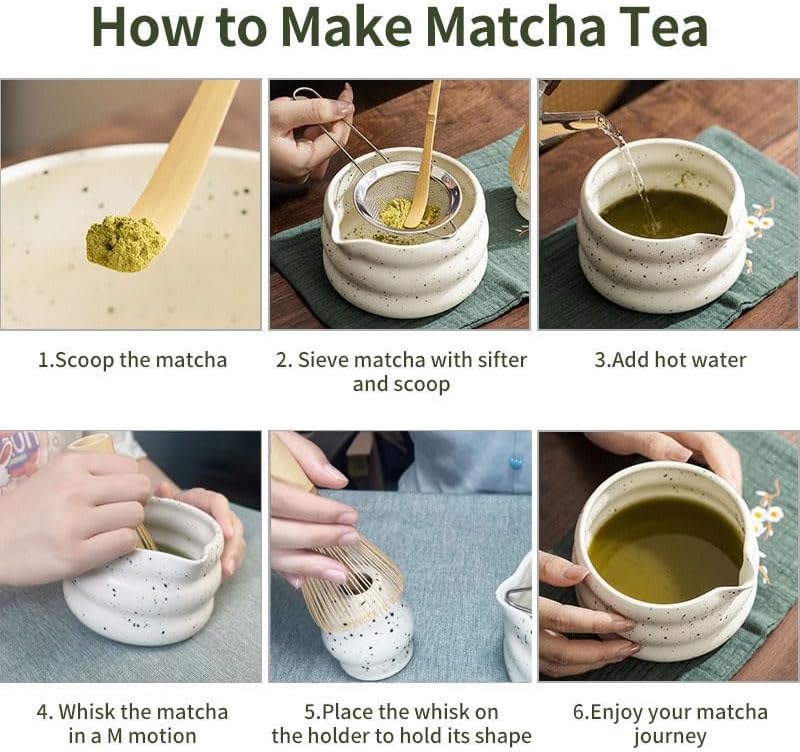 How to Make Matcha Tea

1.Scoop the matcha

2. Sieve matcha with sifter and scoop

3.Add hot water

4. Whisk the matcha in a M motion

5.Place the whisk on the holder to hold its shape

6.Enjoy your matcha journey