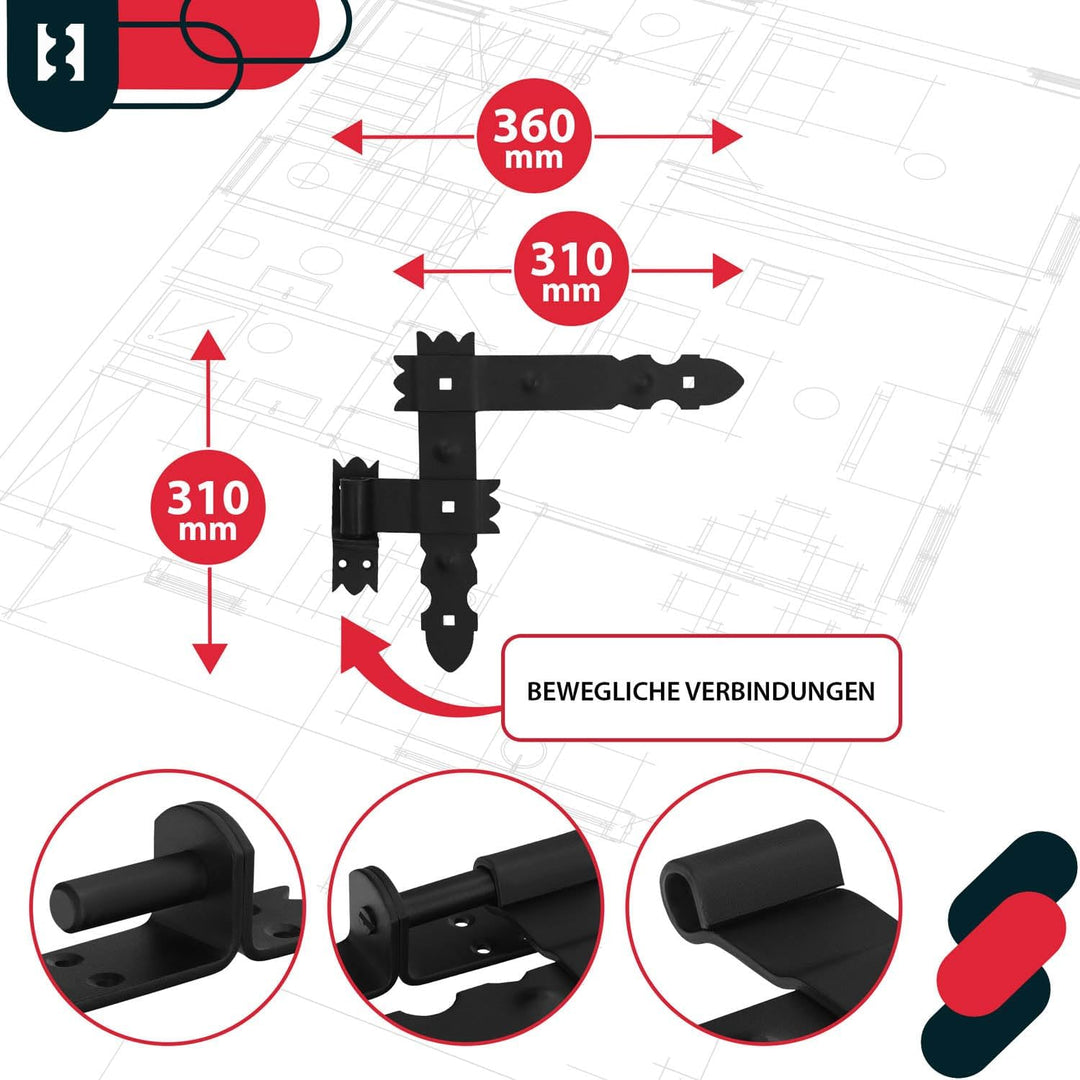 360 mm

310 mm

310 mm

BEWEGLICHE VERBINDUNGEN