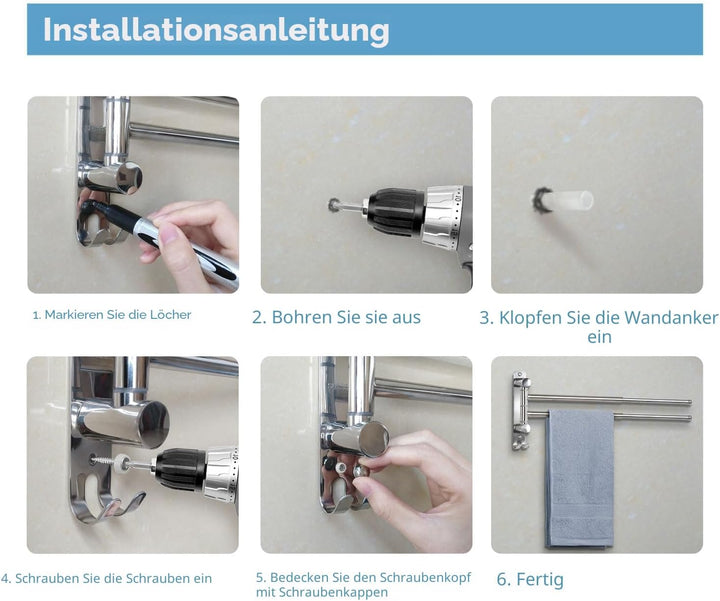 Installationsanleitung

1. Markieren Sie die Löcher

2. Bohren Sie sie aus

3. Klopfen Sie die Wandanker ein

4. Schrauben Sie die Schrauben ein

5. Bedecken Sie den Schraubenkopf mit Schraubenkappen

6. Fertig