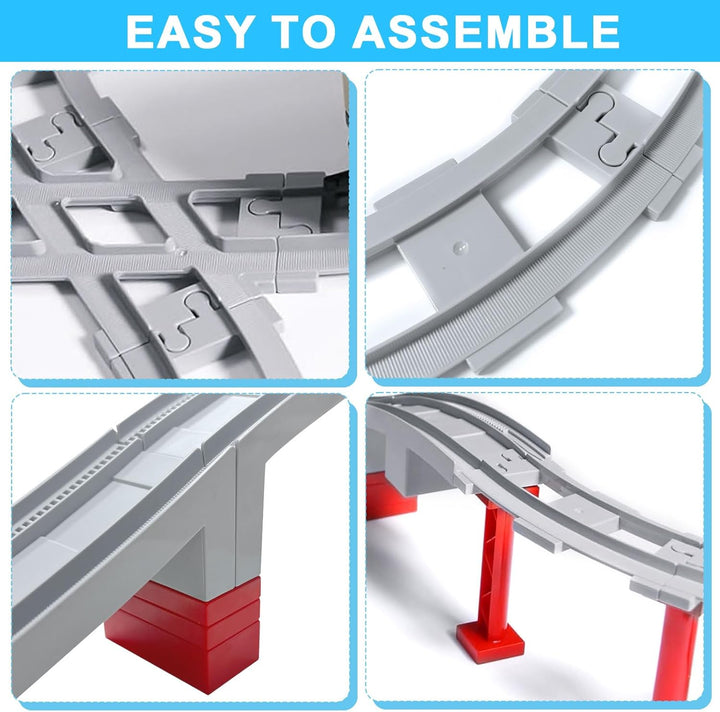 EASY TO ASSEMBLE