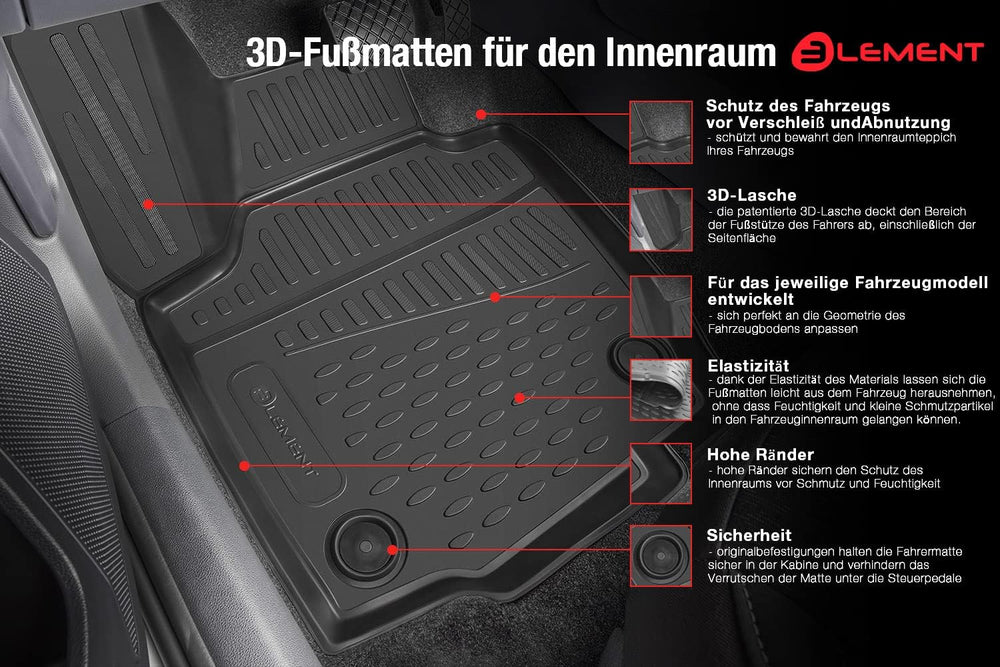 3D-Fußmatten für den Innenraum ELEMENT

Schutz des Fahrzeugs vor Verschleiß undAbnutzung
- schützt und bewahrt den Innenraumteppich Ihres Fahrzeugs

3D-Lasche
- die patentierte 3D-Lasche deckt den Bereich der Fußstütze des Fahrers ab, einschließlich der Seitenfläche

Für das jeweilige Fahrzeugmodell entwickelt
- sich perfekt an die Geometrie des Fahrzeugbodens anpassen

Elastizität
- dank der Elastizität des Materials lassen sich die Fußmatten leicht aus dem Fahrzeug herausnehmen, ohne dass Feuchtigkeit und kleine Schmutzpartikel in den Fahrzeuginnenraum gelangen können.

Hohe Ränder
- hohe Ränder sichern den Schutz des Innenraums vor Schmutz und Feuchtigkeit

Sicherheit
- originalbefestigungen halten die Fahrermatte sicher in der Kabine und verhindern das Verrutschen der Matte unter die Steuerpedale

ELEMENT