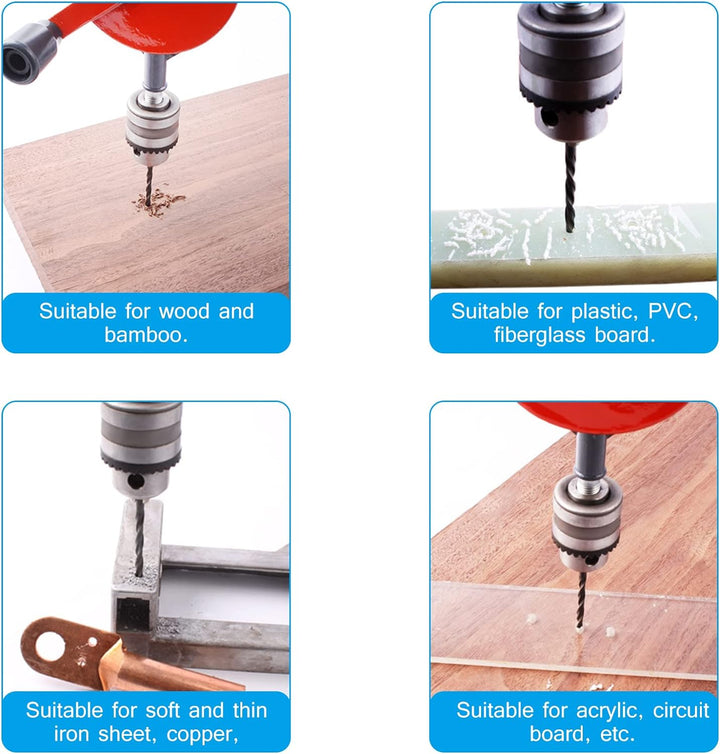 Suitable for wood and bamboo.

Suitable for plastic, PVC, fiberglass board.

Suitable for soft and thin iron sheet, copper,

Suitable for acrylic, circuit board, etc.