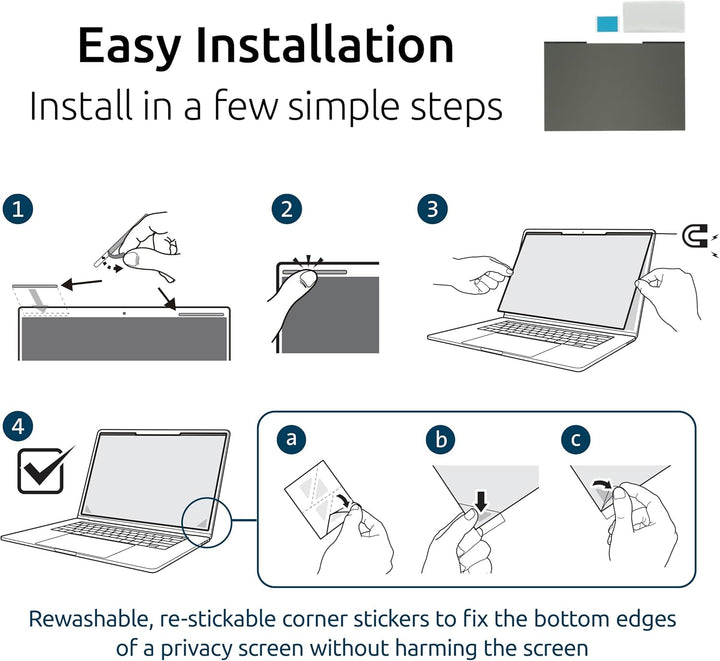 Easy Installation

Install in a few simple steps

1

2

3

4

a

b

c

Rewashable, re-stickable corner stickers to fix the bottom edges of a privacy screen without harming the screen