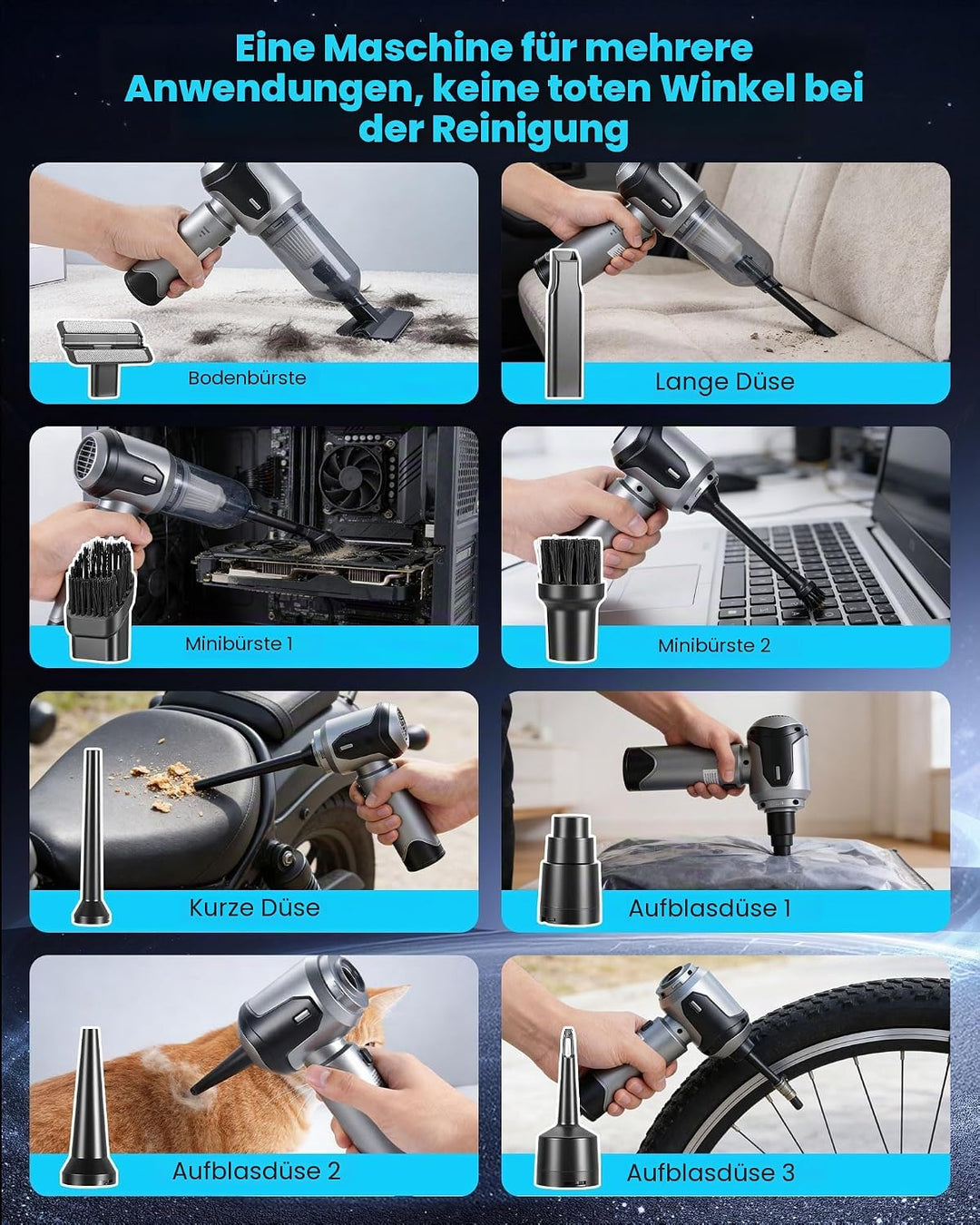 Eine Maschine für mehrere Anwendungen, keine toten Winkel bei der Reinigung

Bodenbürste

Lange Düse

Minibürste 1

Minibürste 2

Kurze Düse

Aufblasdüse 1

Aufblasdüse 2

Aufblasdüse 3