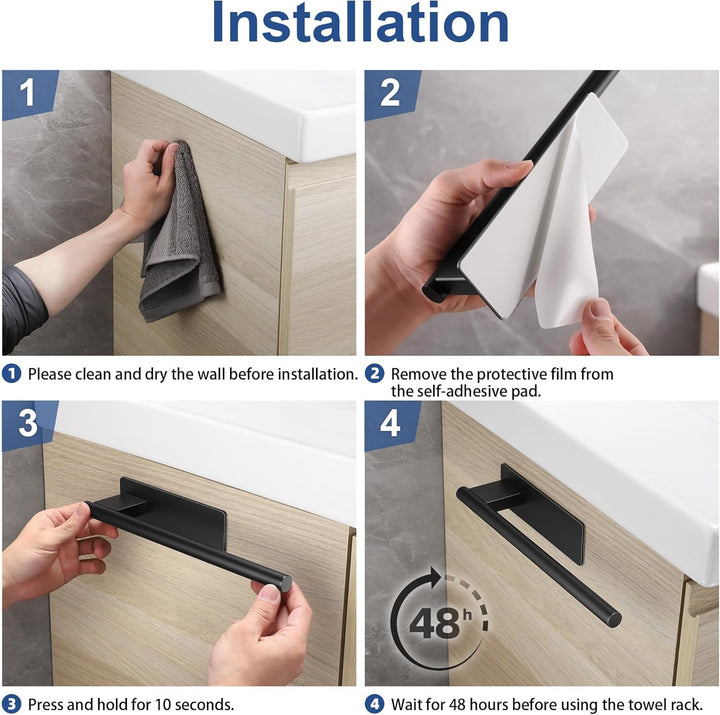 Installation

1

2

1 Please clean and dry the wall before installation.

2 Remove the protective film from the self-adhesive pad.

3

4

48 h

3 Press and hold for 10 seconds.

4 Wait for 48 hours before using the towel rack.