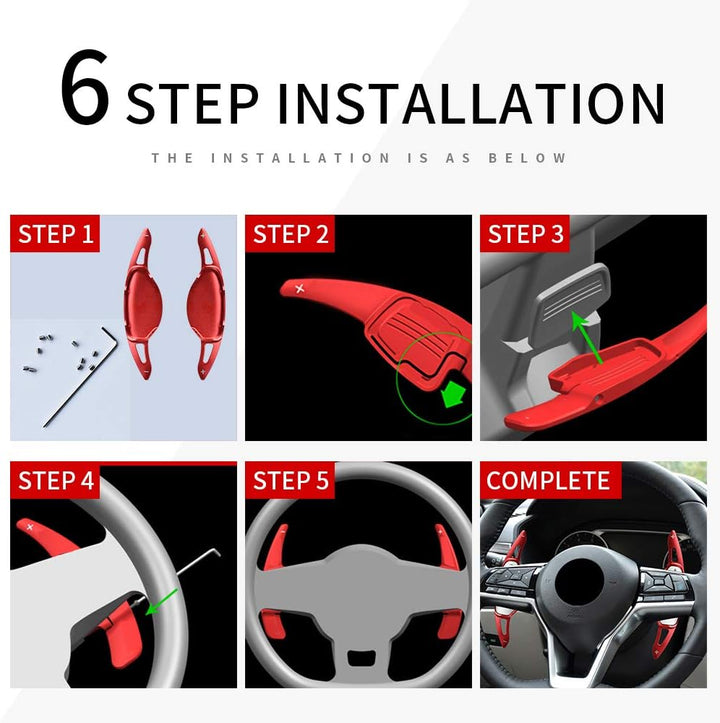 6 STEP INSTALLATION

THE INSTALLATION IS AS BELOW

STEP 1

STEP 2

STEP 3

STEP 4

STEP 5

COMPLETE