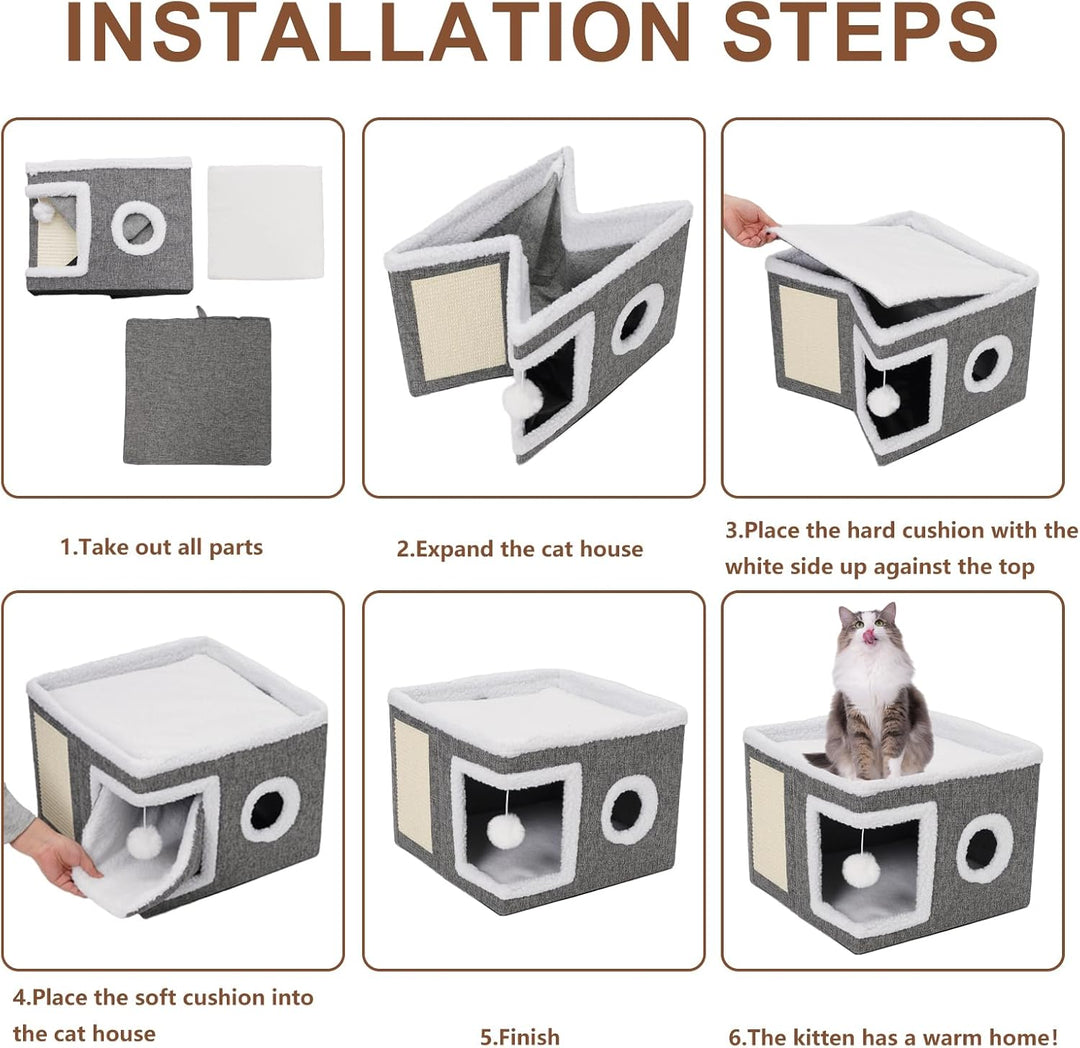 INSTALLATION STEPS

1.Take out all parts

2.Expand the cat house

3.Place the hard cushion with the white side up against the top

4.Place the soft cushion into the cat house

5.Finish

6.The kitten has a warm home!