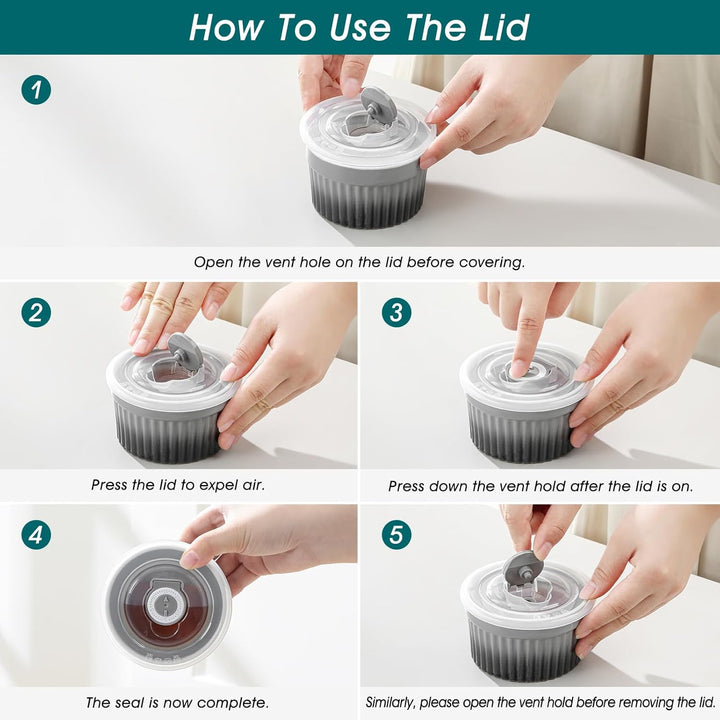 How To Use The Lid

1

Open the vent hole on the lid before covering.

2

Press the lid to expel air.

3

Press down the vent hold after the lid is on.

4

The seal is now complete.

5

Similarly, please open the vent hold before removing the lid.