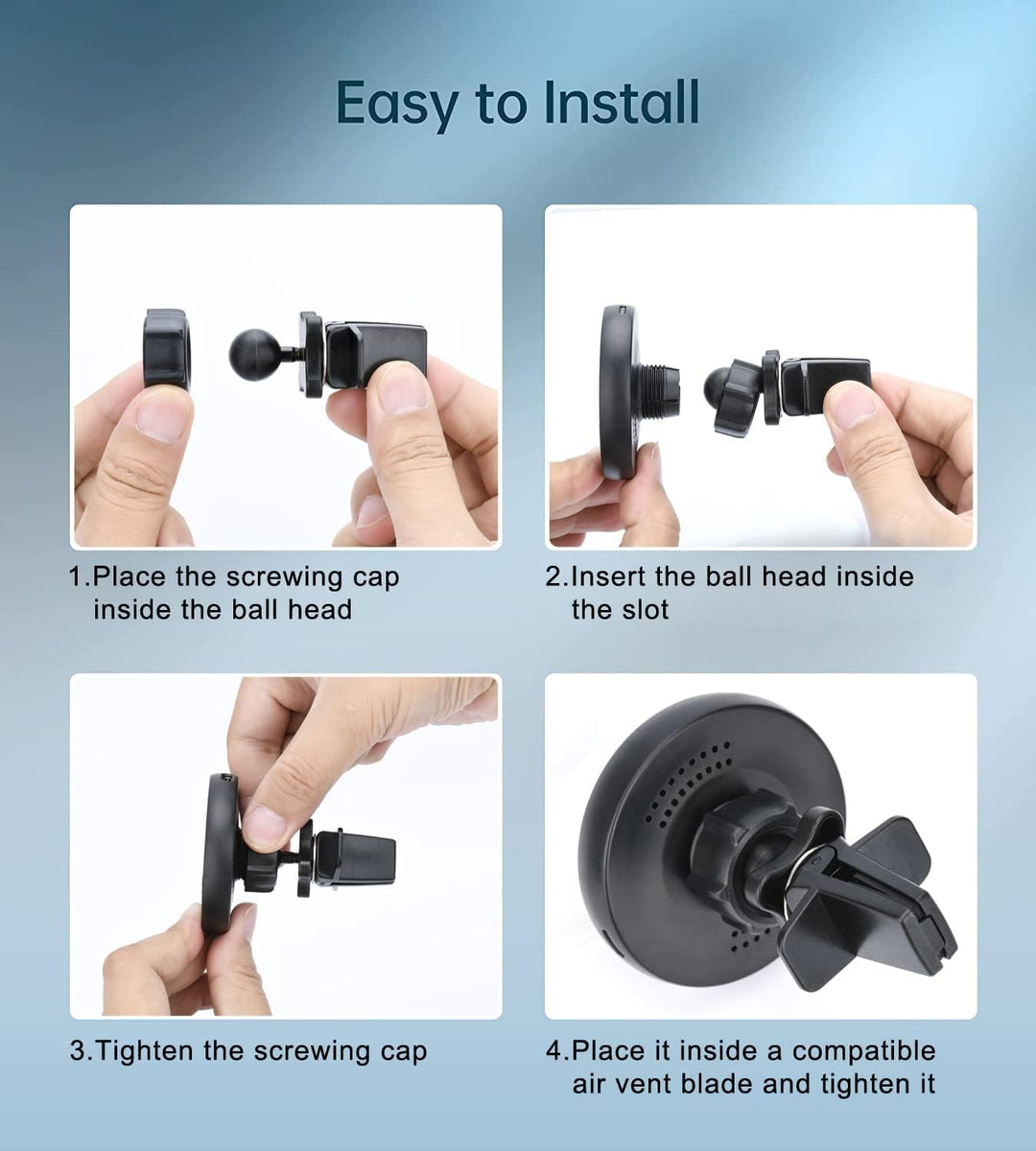 Easy to Install

1.Place the screwing cap inside the ball head

2.Insert the ball head inside the slot

3.Tighten the screwing cap

4.Place it inside a compatible air vent blade and tighten it