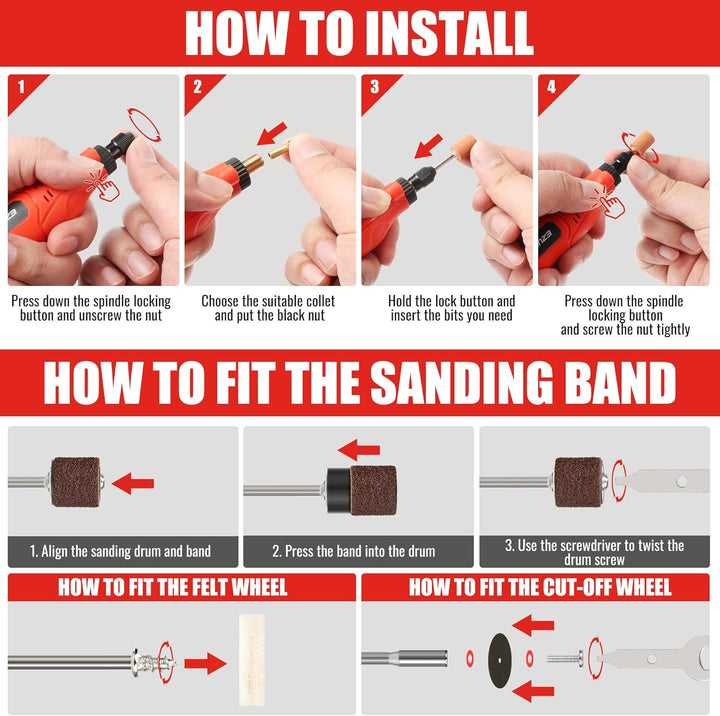 HOW TO INSTALL

1
Press down the spindle locking button and unscrew the nut

2
Choose the suitable collet and put the black nut

3
Hold the lock button and insert the bits you need

4
Press down the spindle locking button and screw the nut tightly

HOW TO FIT THE SANDING BAND

1. Align the sanding drum and band

2. Press the band into the drum

3. Use the screwdriver to twist the drum screw

HOW TO FIT THE FELT WHEEL

HOW TO FIT THE CUT-OFF WHEEL