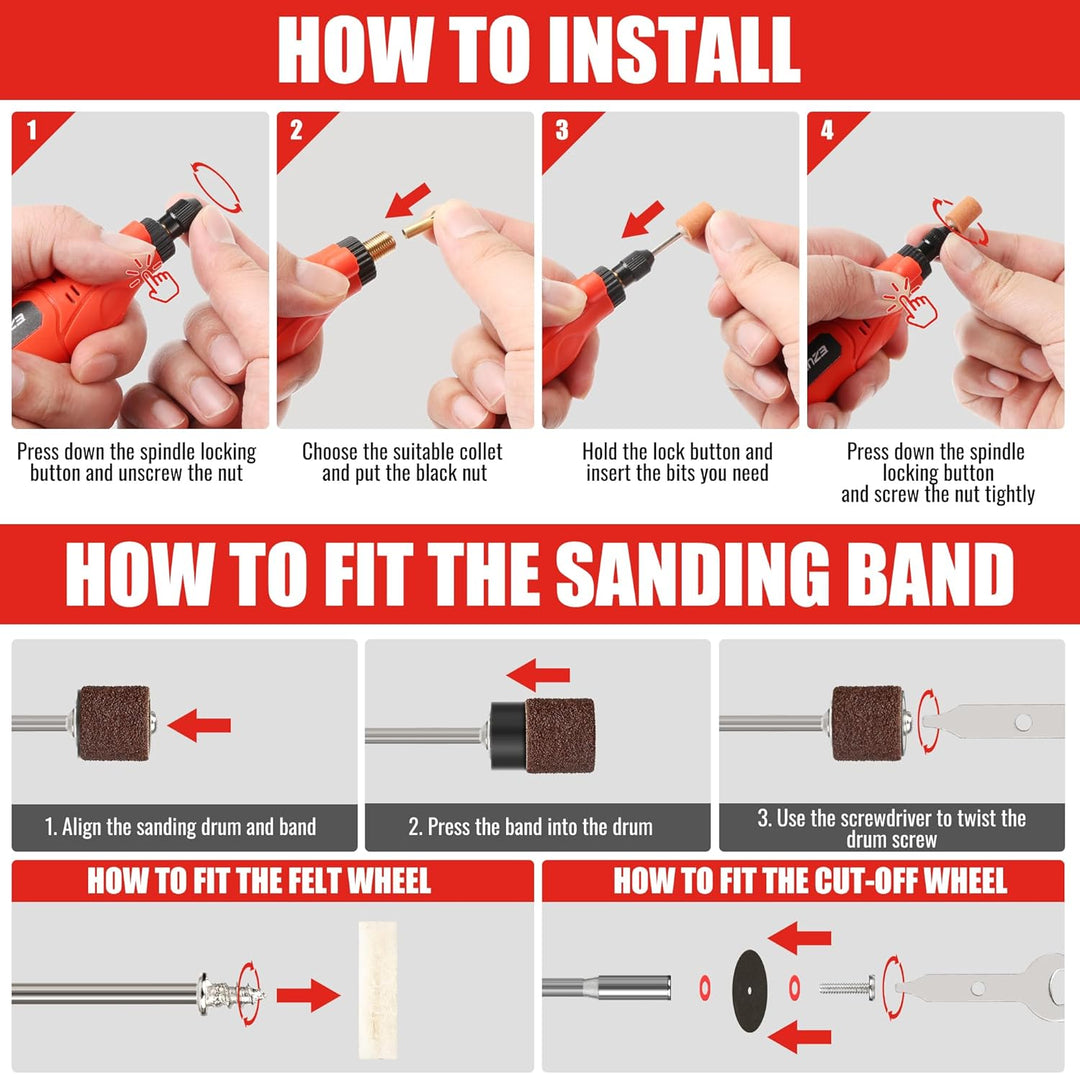 HOW TO INSTALL

1

Press down the spindle locking button and unscrew the nut

2

Choose the suitable collet and put the black nut

3

Hold the lock button and insert the bits you need

4

Press down the spindle locking button and screw the nut tightly

HOW TO FIT THE SANDING BAND

1. Align the sanding drum and band

2. Press the band into the drum

3. Use the screwdriver to twist the drum screw

HOW TO FIT THE FELT WHEEL

HOW TO FIT THE CUT-OFF WHEEL