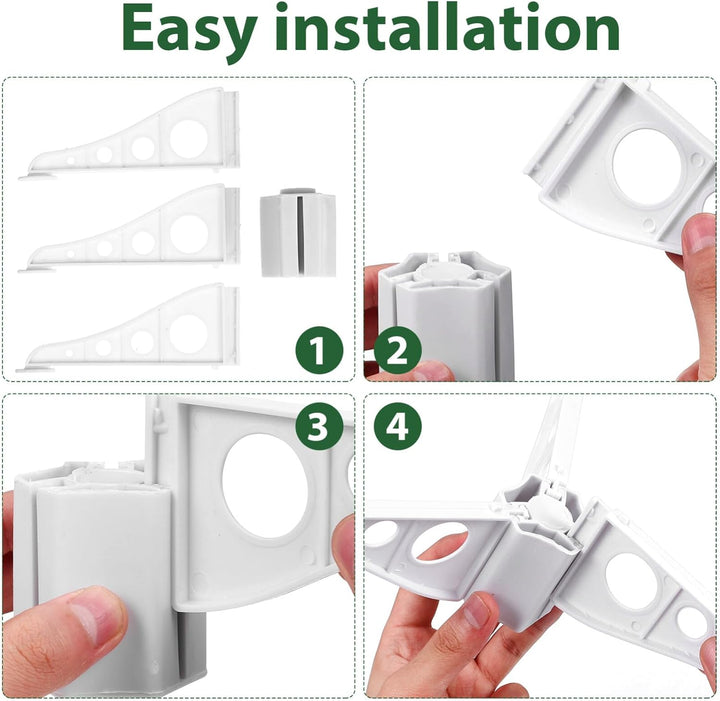 Easy installation

1

2

3

4