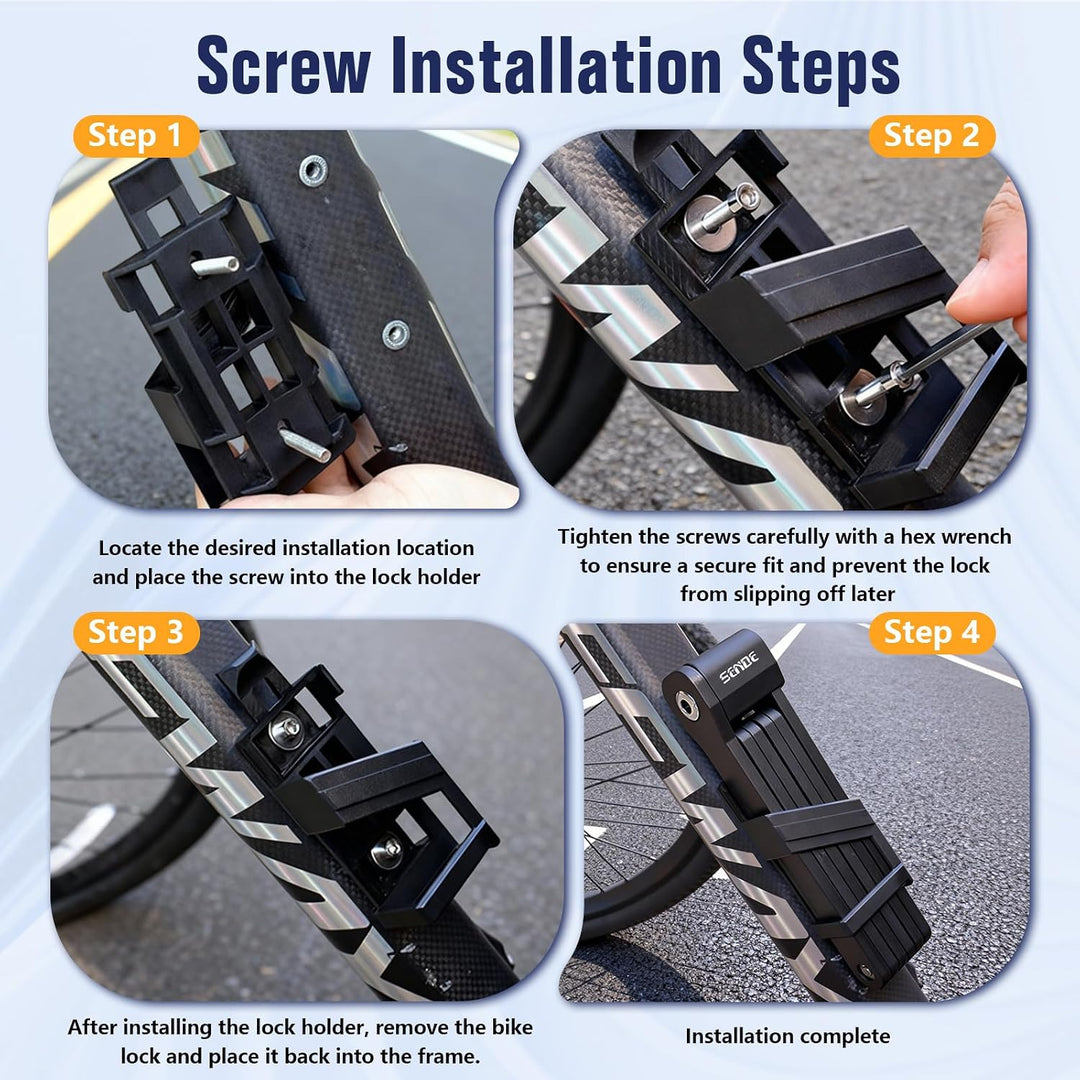 Screw Installation Steps

Step 1

Locate the desired installation location and place the screw into the lock holder

Step 2

Tighten the screws carefully with a hex wrench to ensure a secure fit and prevent the lock from slipping off later

Step 3

After installing the lock holder, remove the bike lock and place it back into the frame.

Step 4

SENDE

Installation complete