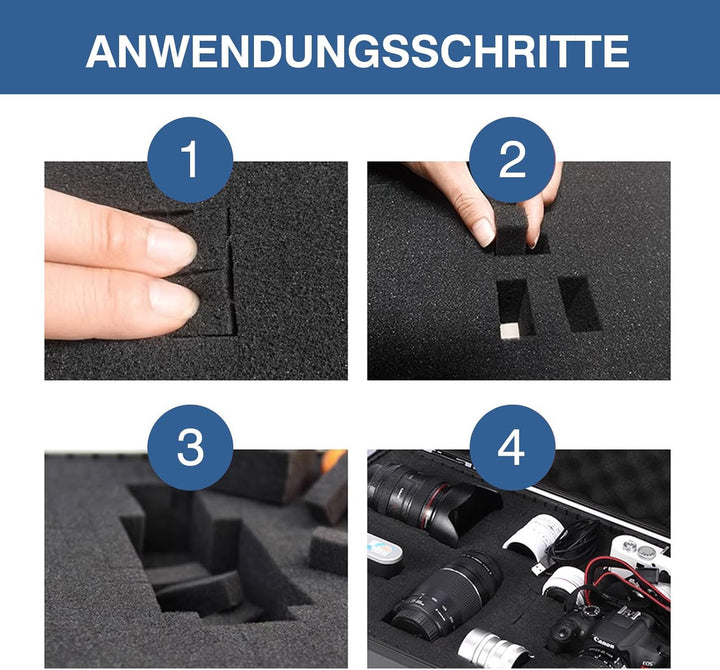 ANWENDUNGSSCHRITTE

1

2

3

4

Canon

EOS