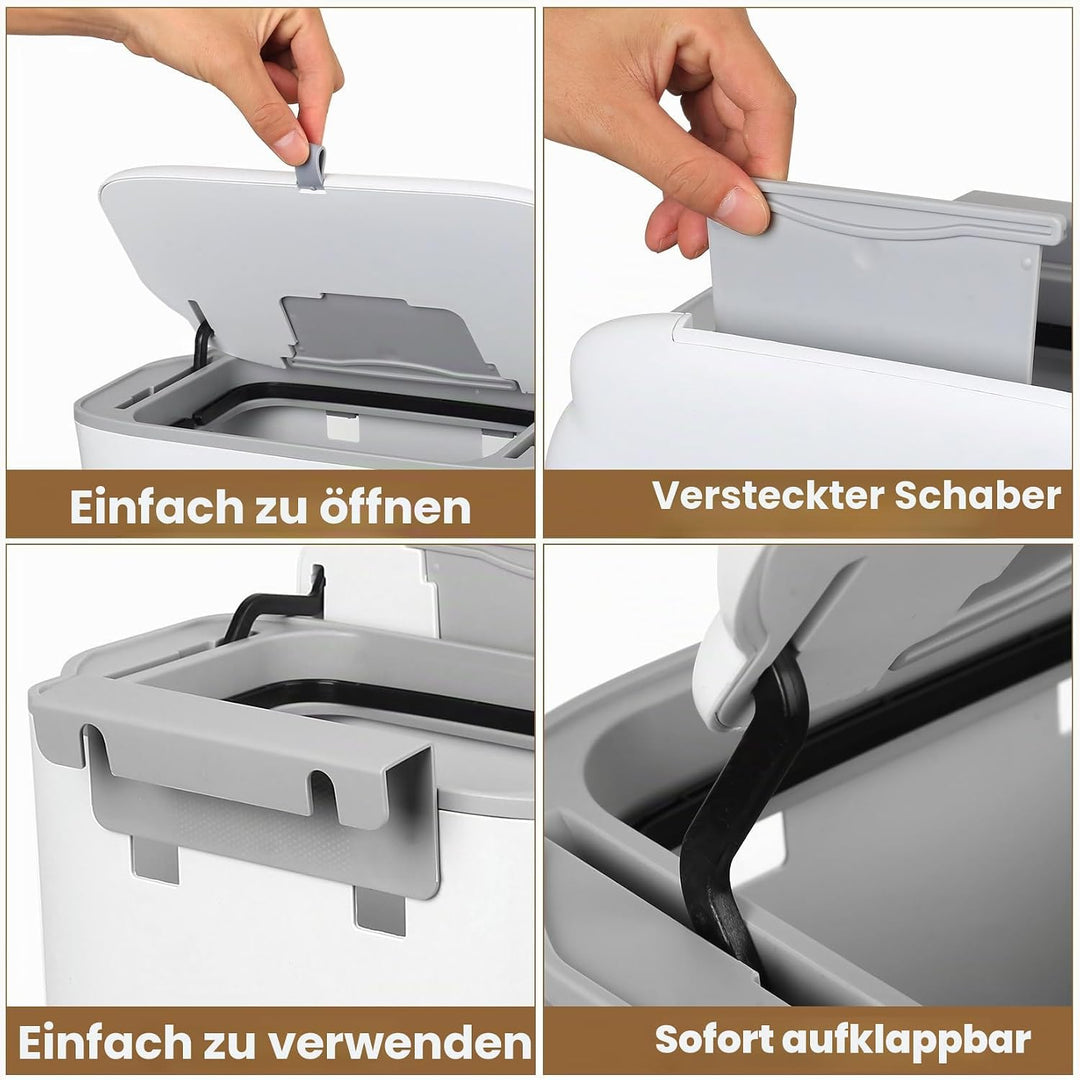 Einfach zu öffnen

Versteckter Schaber

Einfach zu verwenden

Sofort aufklappbar