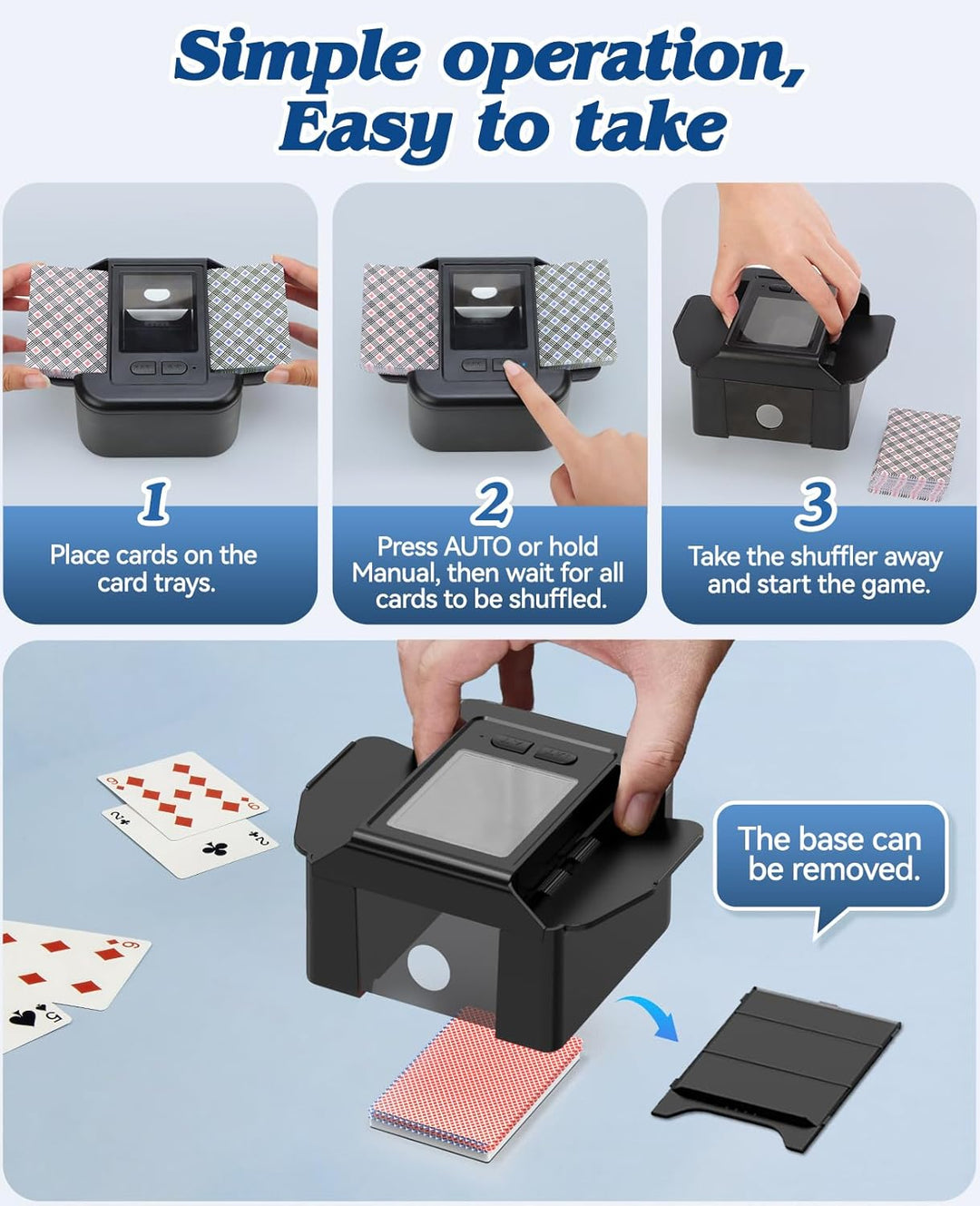 Simple operation, Easy to take

1
Place cards on the card trays.

2
Press AUTO or hold Manual, then wait for all cards to be shuffled.

3
Take the shuffler away and start the game.

The base can be removed.