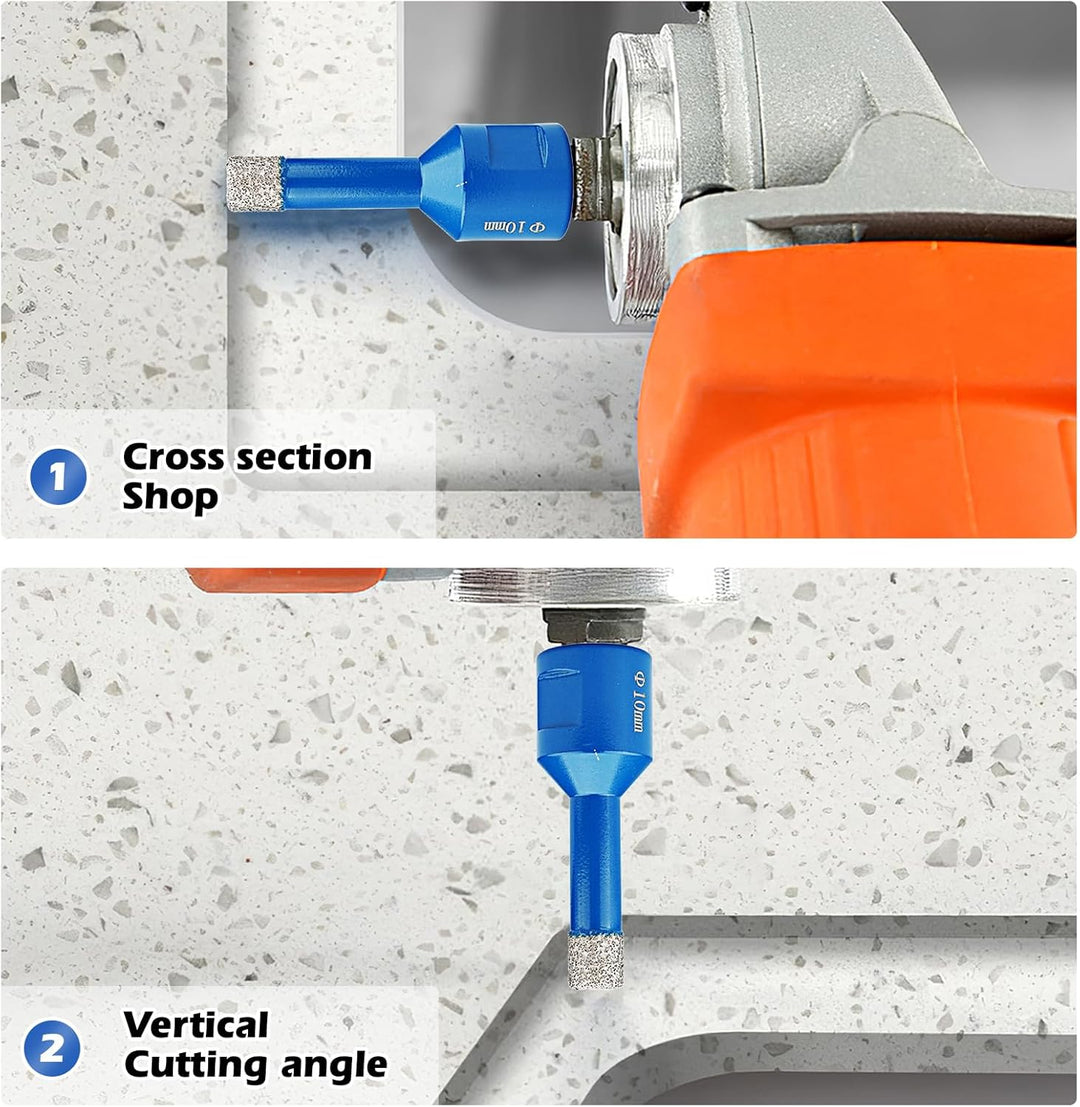 Φ 10mm

1 Cross section Shop

Φ 10mm

2 Vertical Cutting angle