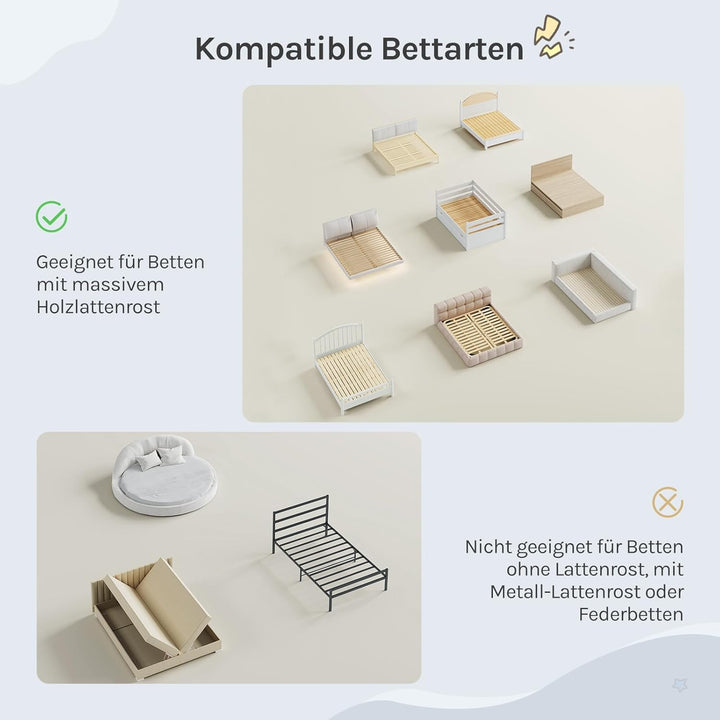 Kompatible Bettarten

Geeignet für Betten mit massivem Holzlattenrost

Nicht geeignet für Betten ohne Lattenrost, mit Metall-Lattenrost oder Federbetten