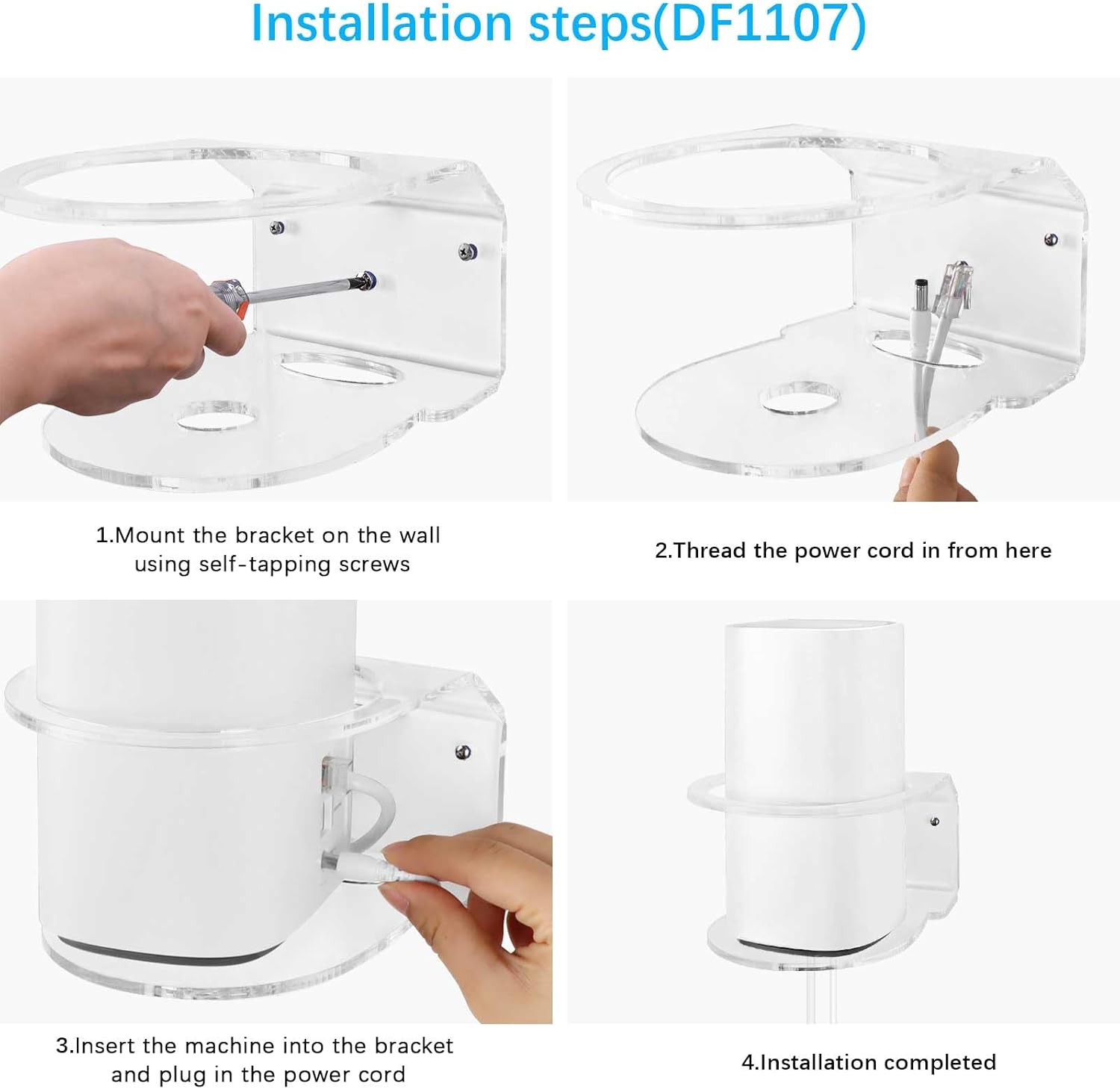 Installation steps(DF1107)

1.Mount the bracket on the wall using self-tapping screws

2.Thread the power cord in from here

3.Insert the machine into the bracket and plug in the power cord

4.Installation completed