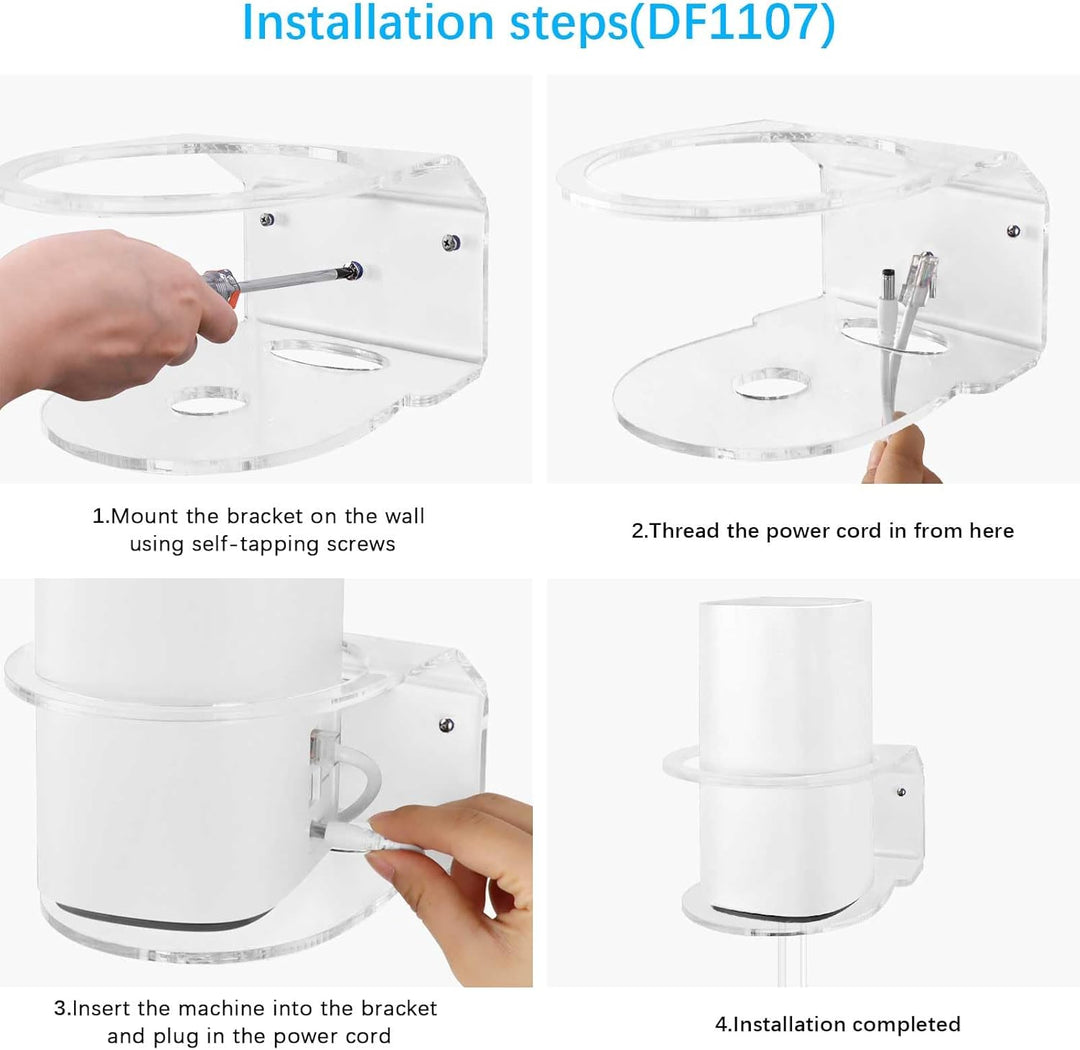 Installation steps(DF1107)

1.Mount the bracket on the wall using self-tapping screws

2.Thread the power cord in from here

3.Insert the machine into the bracket and plug in the power cord

4.Installation completed