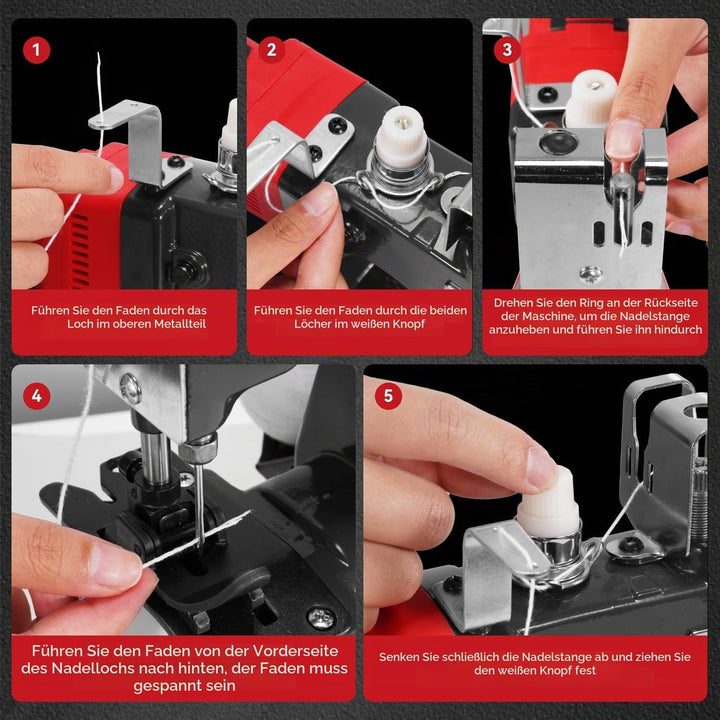 1

Führen Sie den Faden durch das Loch im oberen Metallteil

2

Führen Sie den Faden durch die beiden Löcher im weißen Knopf

3

Drehen Sie den Ring an der Rückseite der Maschine, um die Nadelstange anzuheben und führen Sie ihn hindurch

4

Führen Sie den Faden von der Vorderseite des Nadellochs nach hinten, der Faden muss gespannt sein

5

Senken Sie schließlich die Nadelstange ab und ziehen Sie den weißen Knopf fest