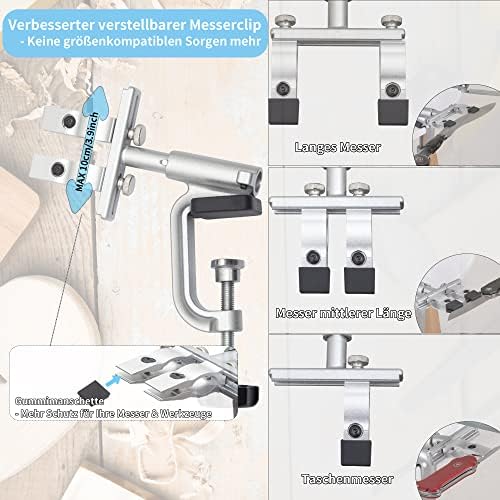 Verbesserter verstellbarer Messerclip
- Keine größenkompatiblen Sorgen mehr

MAX 10cm/3.9inch

Gummimanschette
- Mehr Schutz für Ihre Messer & Werkzeuge

Langes Messer

Messer mittlerer Länge

Taschenmesser