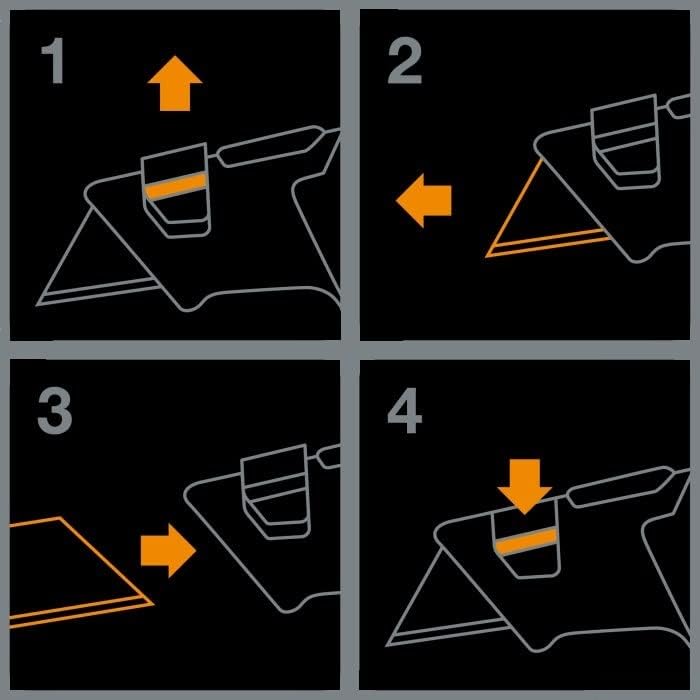 1

2

3

4