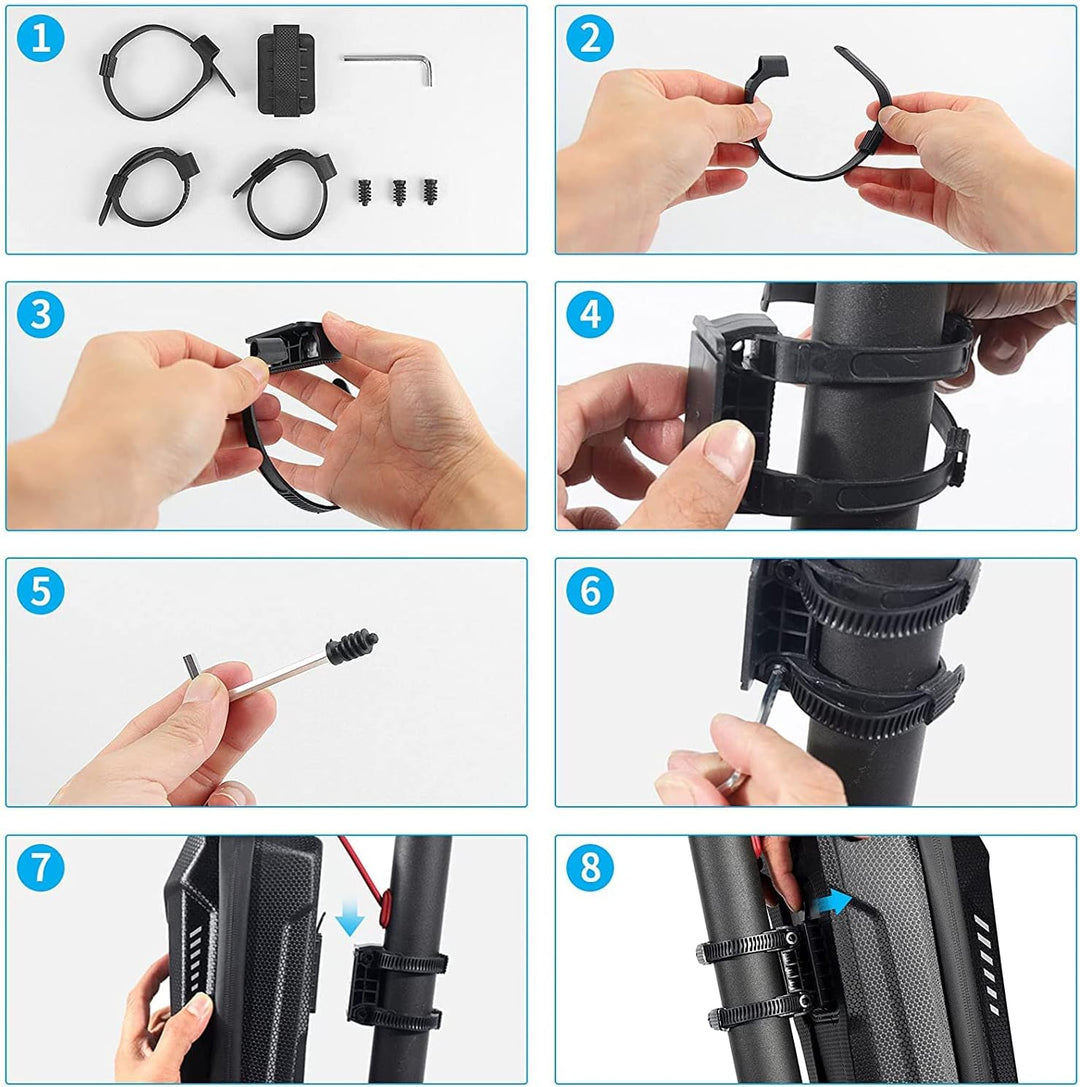 1

2

3

4

5

6

7

8