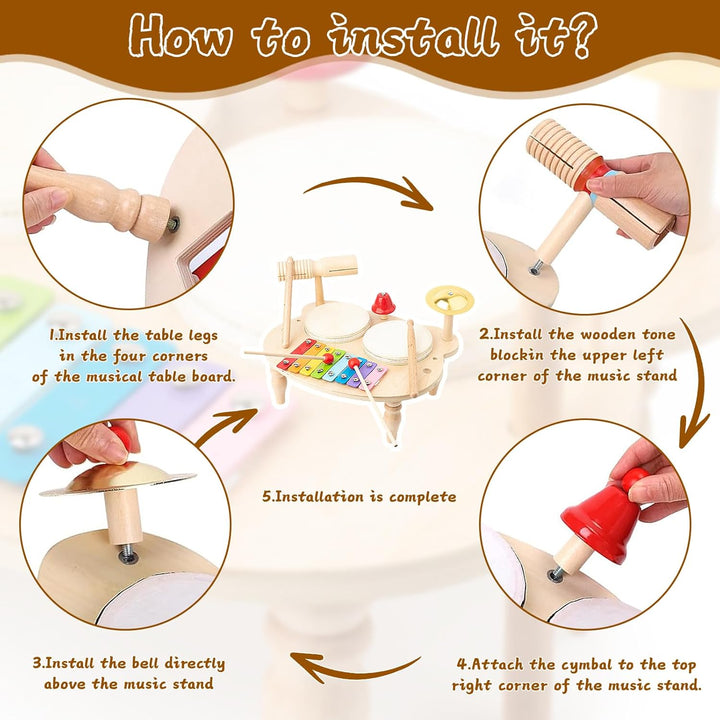 How to install it?

1.Install the table legs in the four corners of the musical table board.

2.Install the wooden tone blockin the upper left corner of the music stand

5.Installation is complete

3.Install the bell directly above the music stand

4.Attach the cymbal to the top right corner of the music stand.