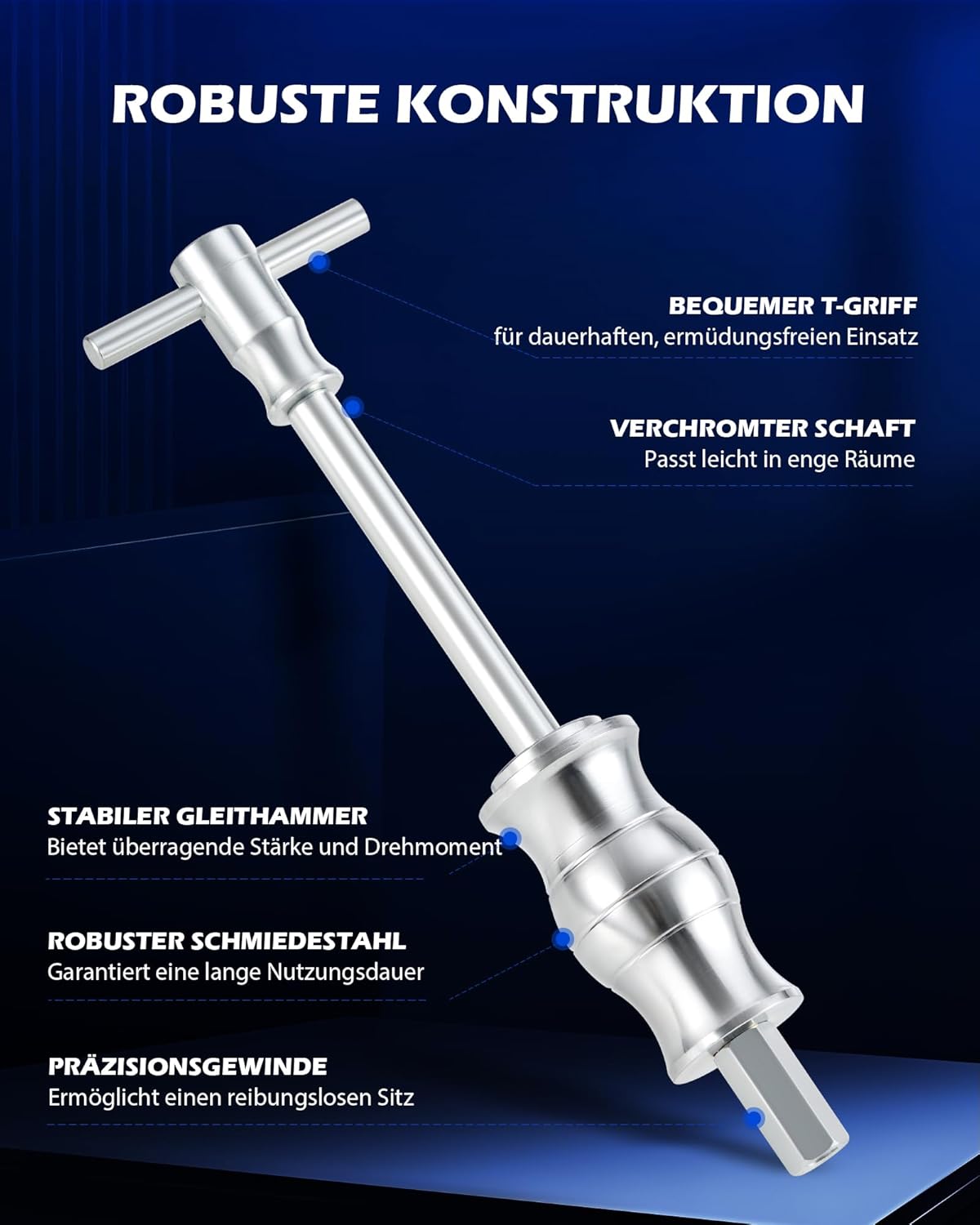 ROBUSTE KONSTRUKTION

BEQUEMER T-GRIFF
für dauerhaften, ermüdungsfreien Einsatz

VERCHROMTER SCHAFT
Passt leicht in enge Räume

STABILER GLEITHAMMER
Bietet überragende Stärke und Drehmoment

ROBUSTER SCHMIEDESTAHL
Garantiert eine lange Nutzungsdauer

PRÄZISIONSGEWINDE
Ermöglicht einen reibungslosen Sitz