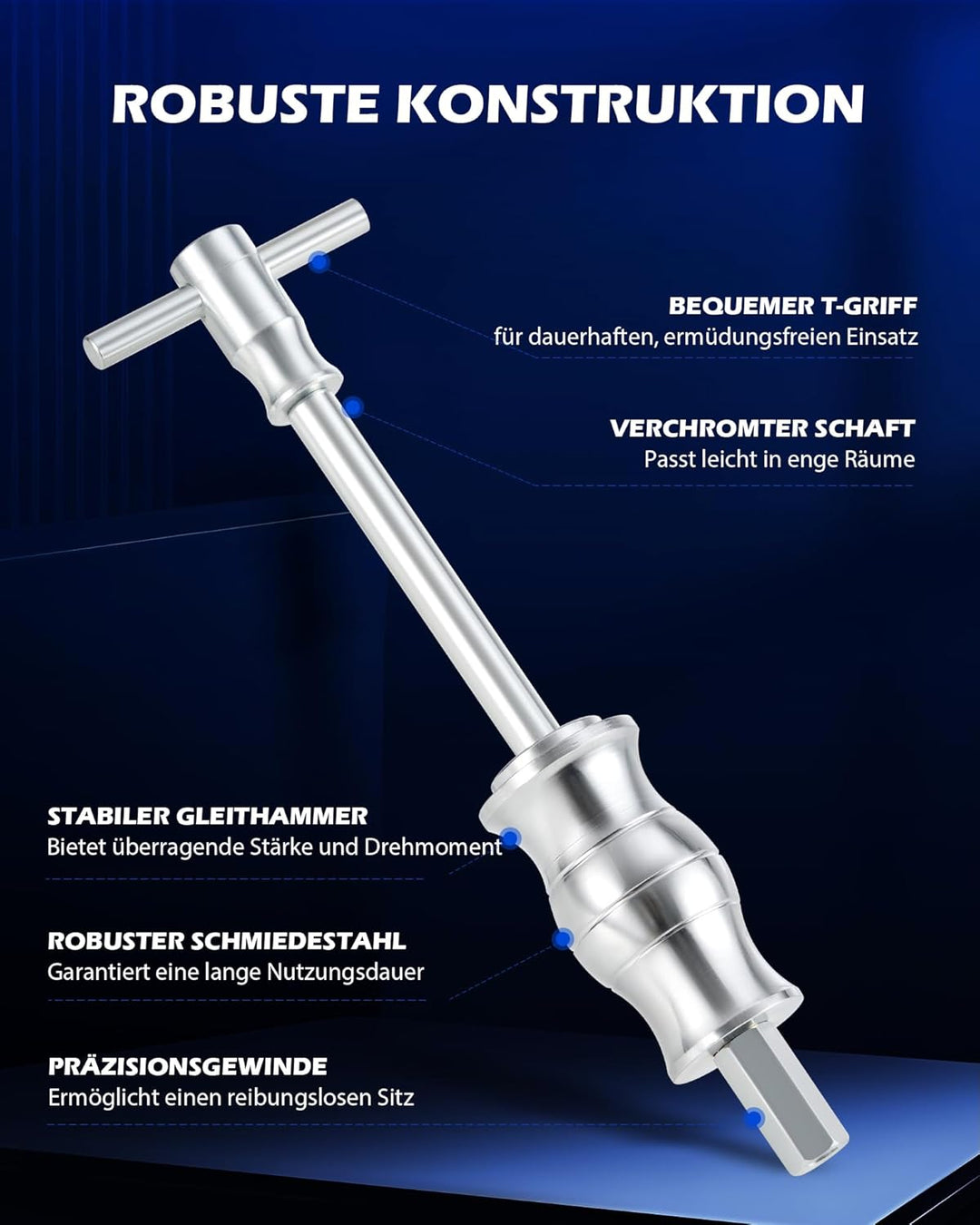 ROBUSTE KONSTRUKTION

BEQUEMER T-GRIFF
für dauerhaften, ermüdungsfreien Einsatz

VERCHROMTER SCHAFT
Passt leicht in enge Räume

STABILER GLEITHAMMER
Bietet überragende Stärke und Drehmoment

ROBUSTER SCHMIEDESTAHL
Garantiert eine lange Nutzungsdauer

PRÄZISIONSGEWINDE
Ermöglicht einen reibungslosen Sitz