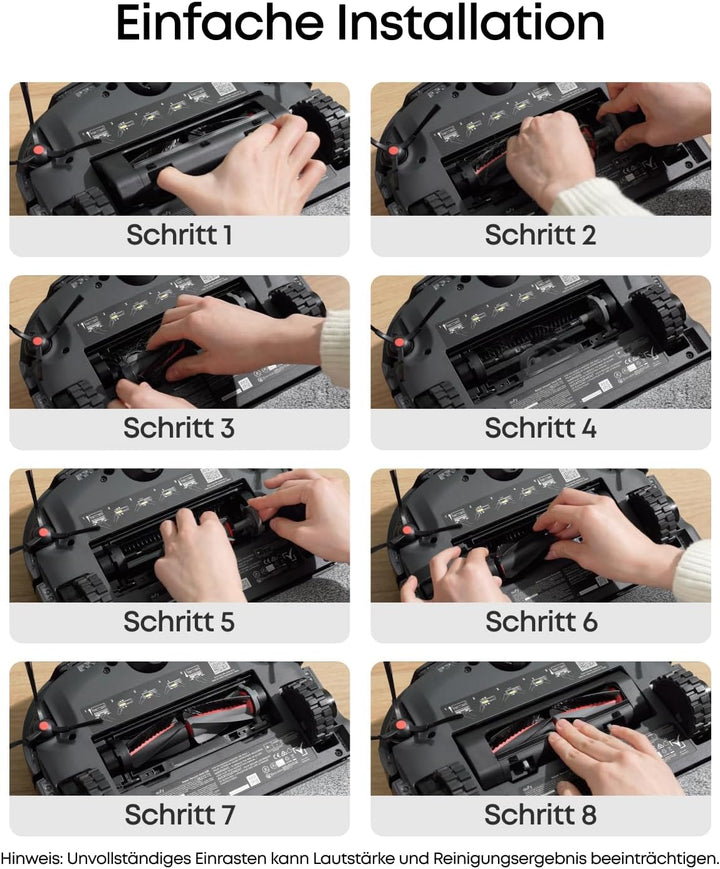 Einfache Installation

Schritt 1

Schritt 2

Schritt 3

Schritt 4

Schritt 5

Schritt 6

Schritt 7

Schritt 8

Hinweis: Unvollständiges Einrasten kann Lautstärke und Reinigungsergebnis beeinträchtigen.