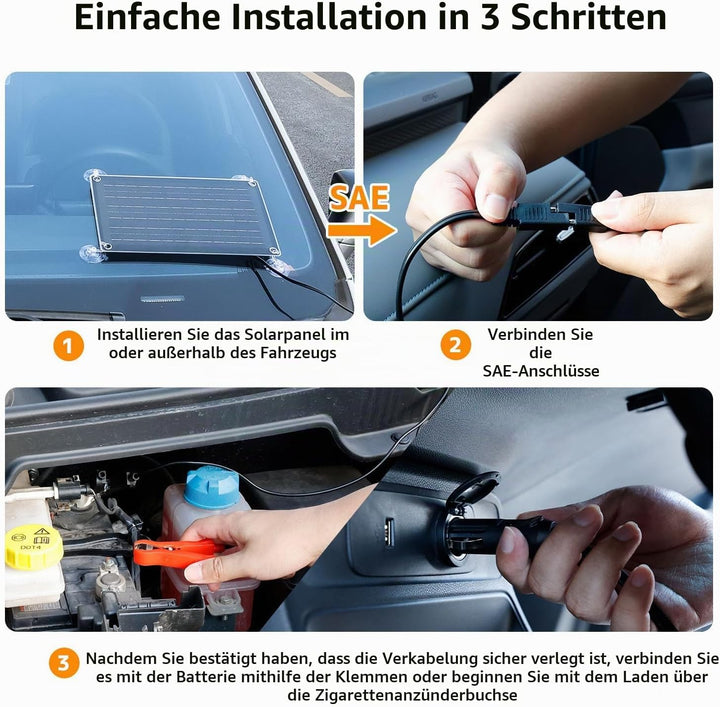 Einfache Installation in 3 Schritten

SAE

1 Installieren Sie das Solarpanel im oder außerhalb des Fahrzeugs

2 Verbinden Sie die SAE-Anschlüsse

DOT4

3 Nachdem Sie bestätigt haben, dass die Verkabelung sicher verlegt ist, verbinden Sie es mit der Batterie mithilfe der Klemmen oder beginnen Sie mit dem Laden über die Zigarettenanzünderbuchse