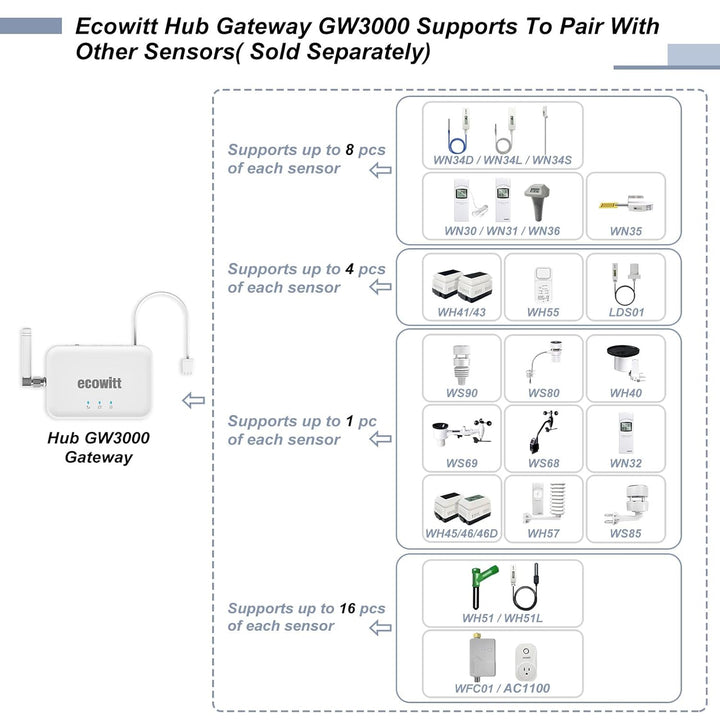 Ecowitt Hub Gateway GW3000 Supports To Pair With Other Sensors( Sold Separately)

ecowitt

Hub GW3000 Gateway

Supports up to 8 pcs of each sensor

WN34D / WN34L / WN34S

WN30 / WN31 / WN36

WN35

Supports up to 4 pcs of each sensor

WH41/43

WH55

LDS01

Supports up to 1 pc of each sensor

WS90

WS80

WH40

WS69

WS68

WN32

WH45/46/46D

WH57

WS85

Supports up to 16 pcs of each sensor

WH51 / WH51L

WFC01 / AC1100