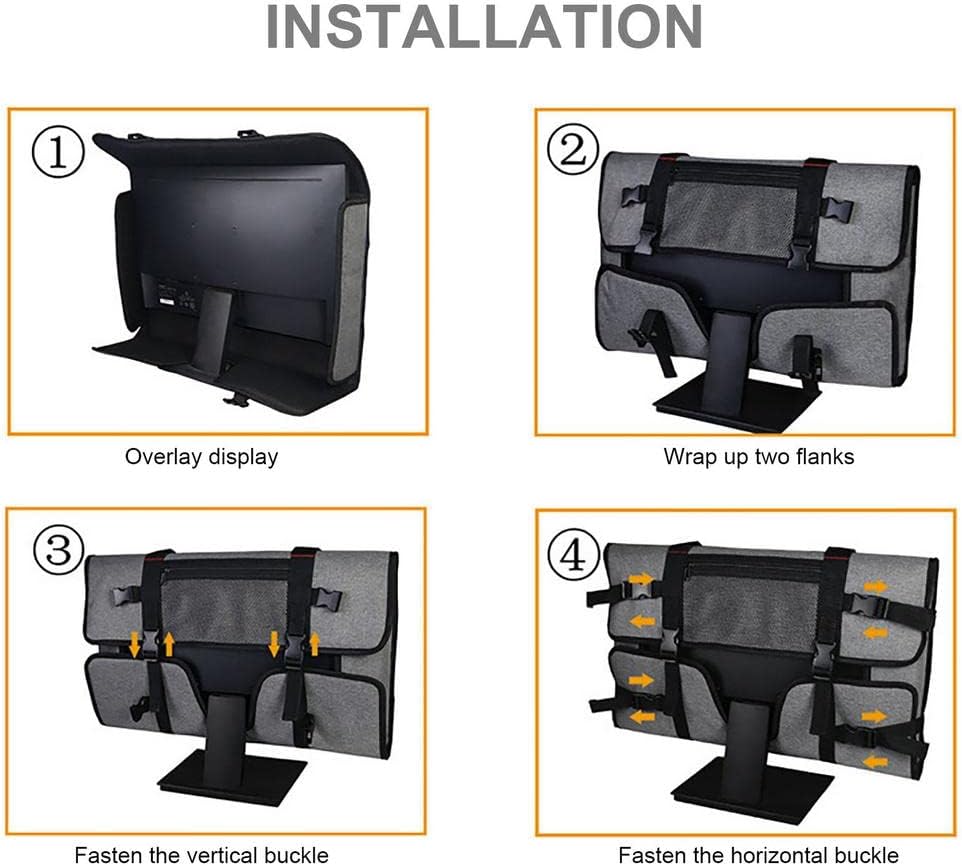 INSTALLATION

①

Overlay display

②

Wrap up two flanks

③

Fasten the vertical buckle

④

Fasten the horizontal buckle