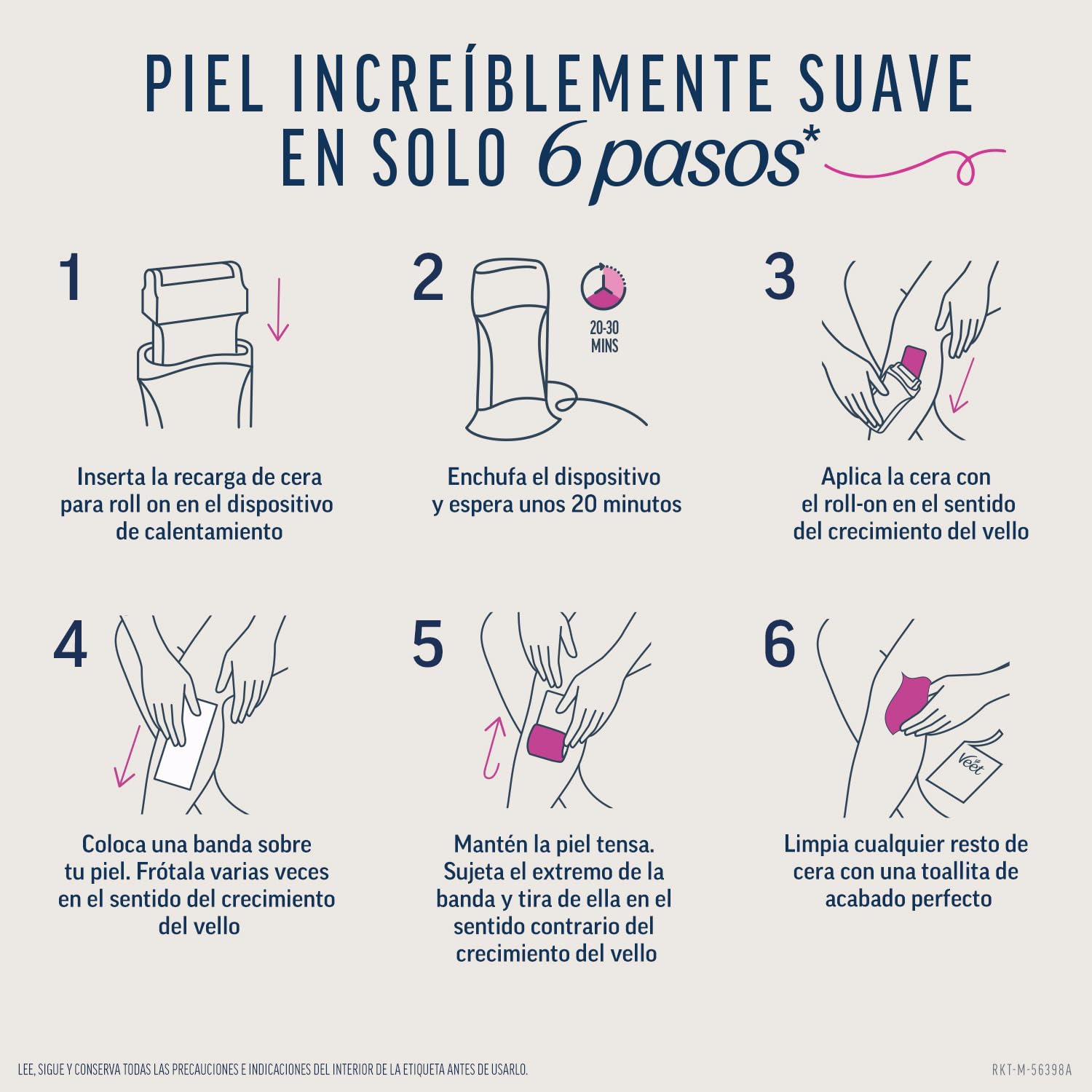 PIEL INCREÍBLEMENTE SUAVE EN SOLO 6 pasos*

1

Inserta la recarga de cera para roll on en el dispositivo de calentamiento

2

20-30 MINS

Enchufa el dispositivo y espera unos 20 minutos

3

Aplica la cera con el roll-on en el sentido del crecimiento del vello

4

Coloca una banda sobre tu piel. Frótala varias veces en el sentido del crecimiento del vello

5

Mantén la piel tensa. Sujeta el extremo de la banda y tira de ella en el sentido contrario del crecimiento del vello

6

Veet

Limpia cualquier resto de cera con una toallita de acabado perfecto

LEE, SIGUE Y CONSERVA TODAS LAS PRECAUCIONES E INDICACIONES DEL INTERIOR DE LA ETIQUETA ANTES DE USARLO.

RKT-M-56398A