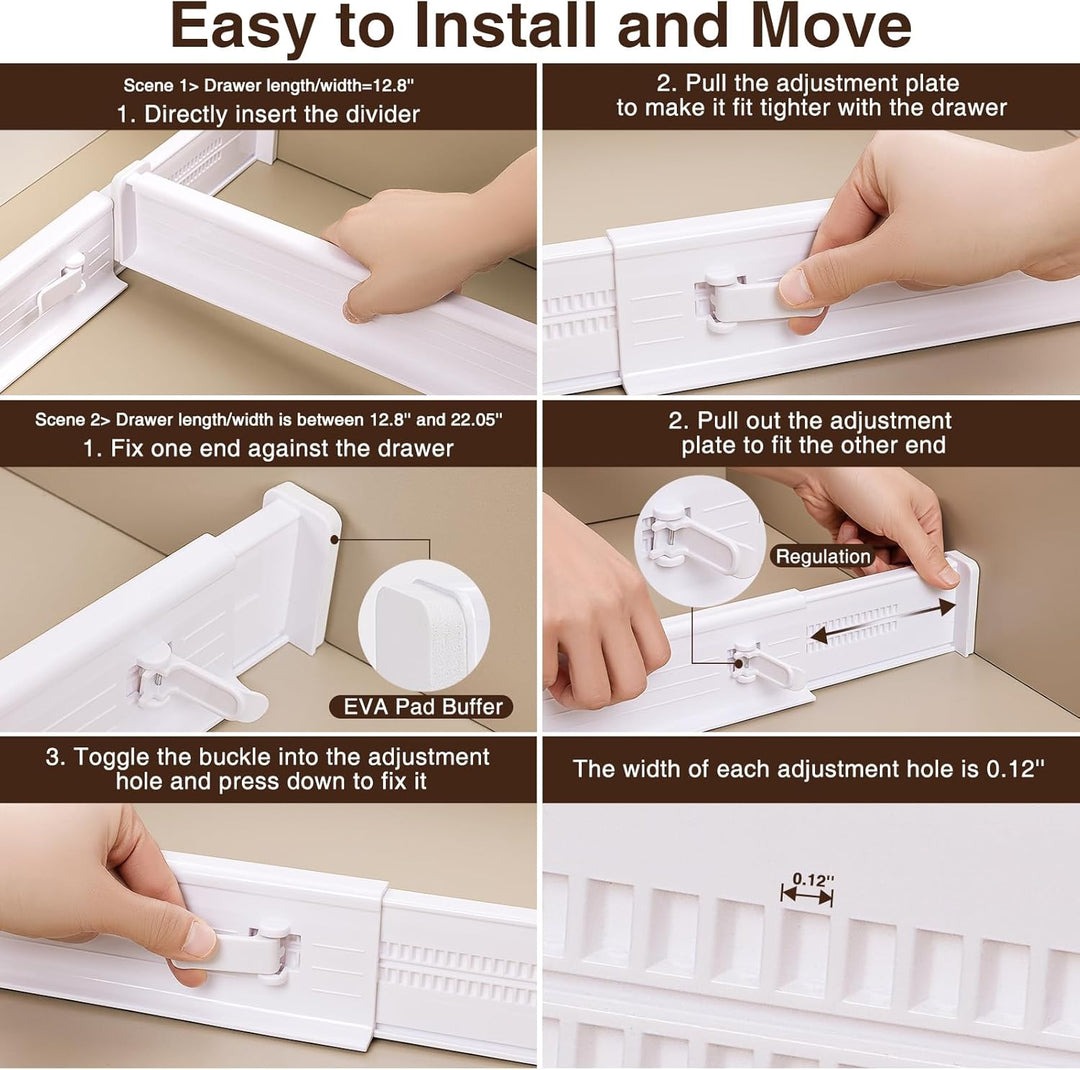 Easy to Install and Move

Scene 1> Drawer length/width=12.8"
1. Directly insert the divider

2. Pull the adjustment plate to make it fit tighter with the drawer

Scene 2> Drawer length/width is between 12.8" and 22.05"
1. Fix one end against the drawer

EVA Pad Buffer

2. Pull out the adjustment plate to fit the other end

Regulation

3. Toggle the buckle into the adjustment hole and press down to fix it

The width of each adjustment hole is 0.12"

0.12"