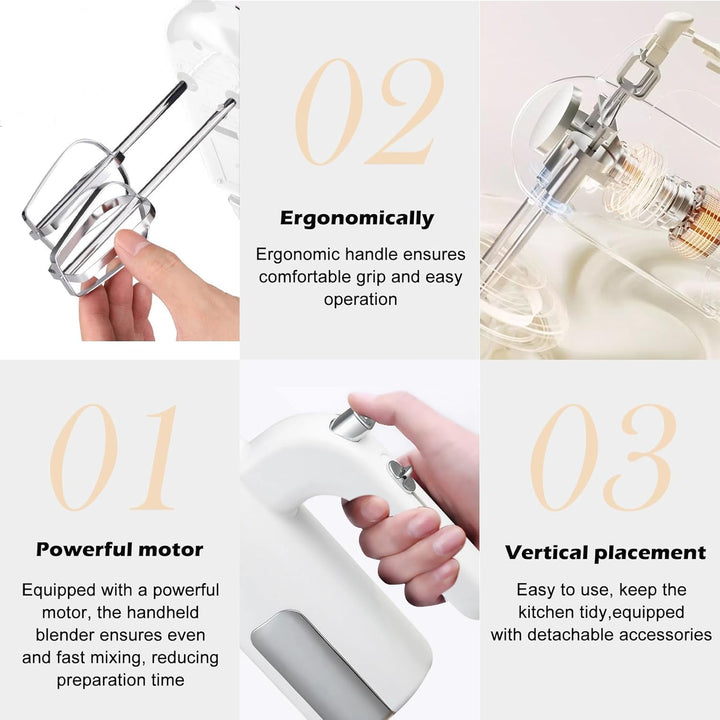 02

Ergonomically

Ergonomic handle ensures comfortable grip and easy operation

01

Powerful motor

Equipped with a powerful motor, the handheld blender ensures even and fast mixing, reducing preparation time

03

Vertical placement

Easy to use, keep the kitchen tidy,equipped with detachable accessories