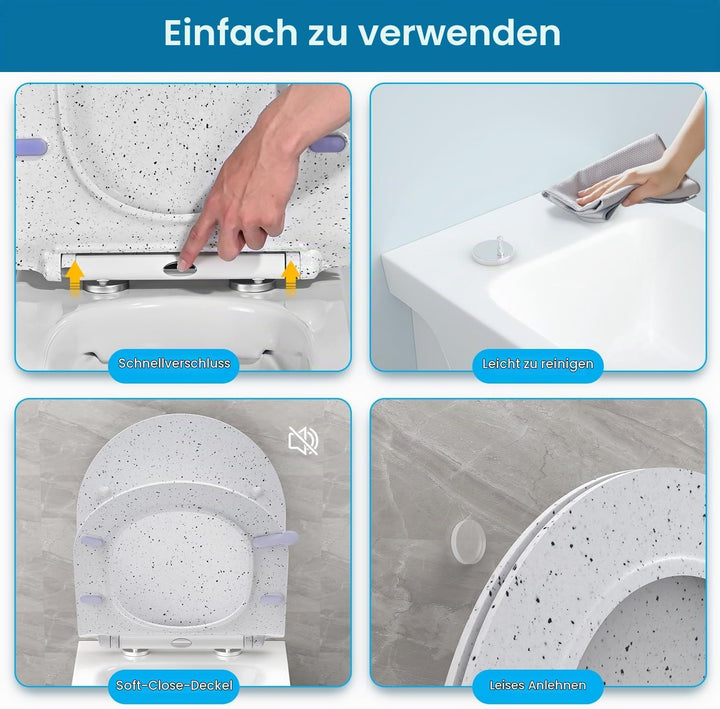 Einfach zu verwenden

Schnellverschluss

Leicht zu reinigen

Soft-Close-Deckel

Leises Anlehnen